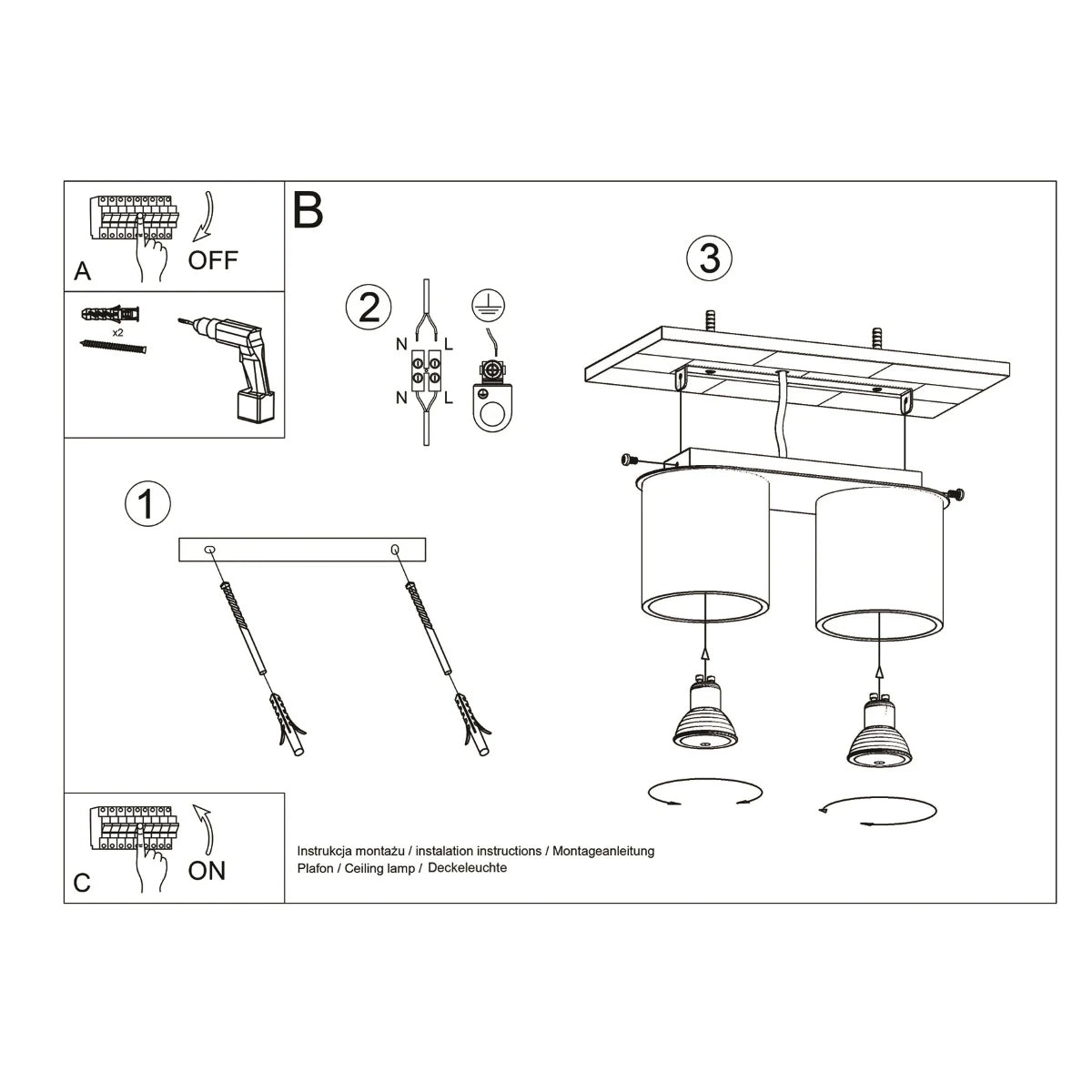 A
OFF

x2

B

2
N L
N L

3

1

C
ON

Instrukcja montażu / instalation instructions / Montageanleitung
Plafon / Ceiling lamp / Deckeleuchte