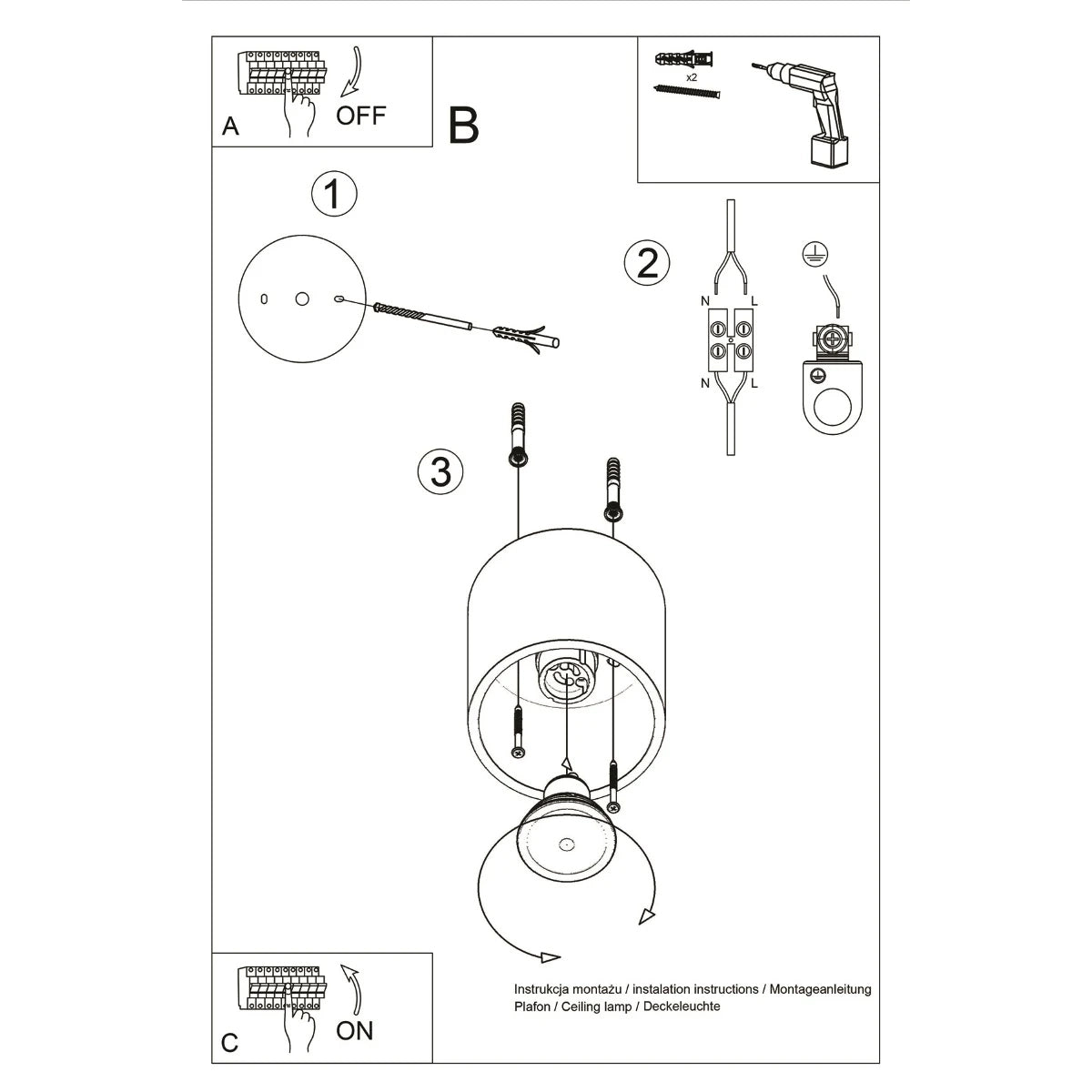 A
OFF
B
x2
1
2
N
L
N
L
3
C
ON
Instrukcja montażu / instalation instructions / Montageanleitung
Plafon / Ceiling lamp / Deckeleuchte