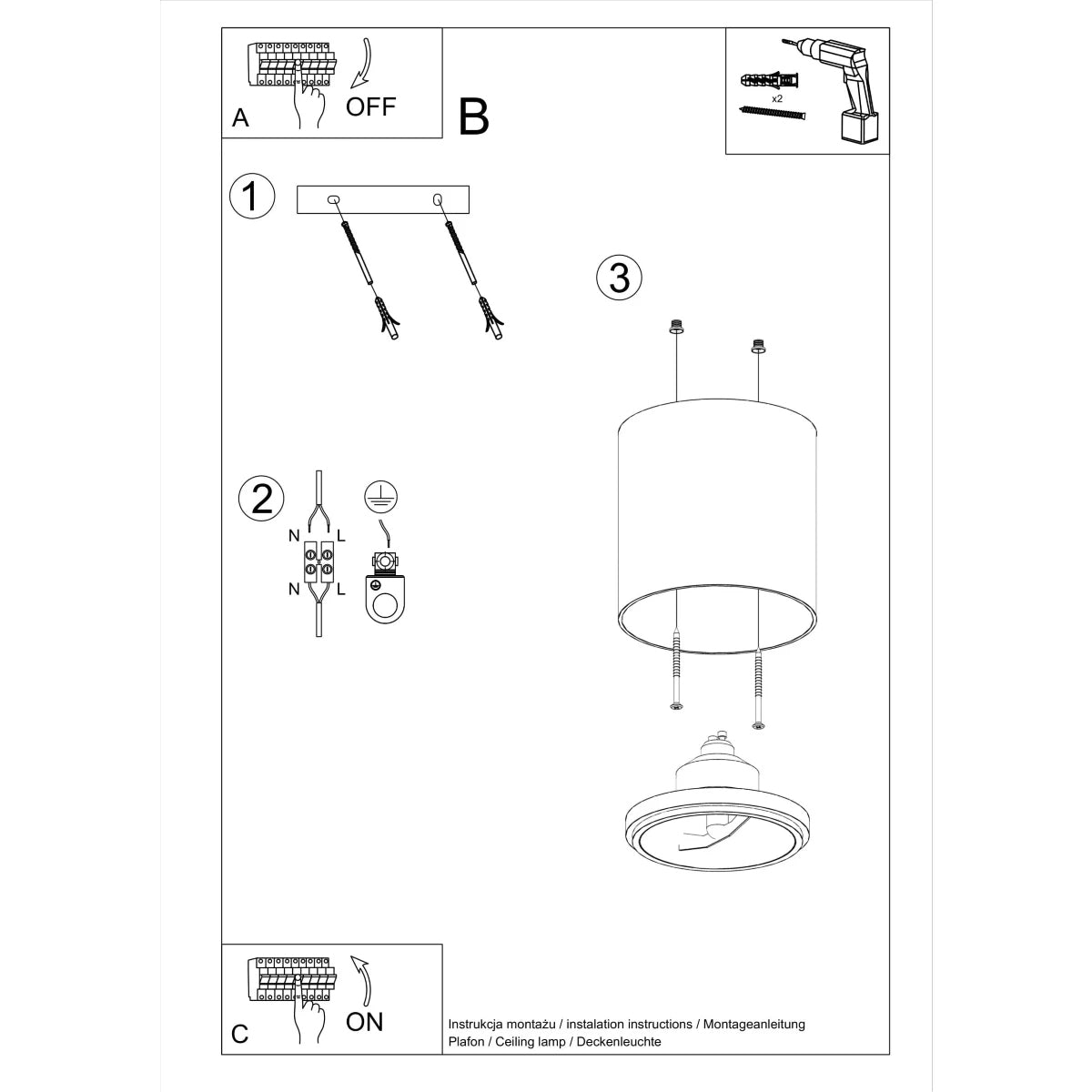 A
OFF

B

x2

1

3

2

N L
N L

C
ON

Instrukcja montażu / instalation instructions / Montageanleitung
Plafon / Ceiling lamp / Deckenleuchte