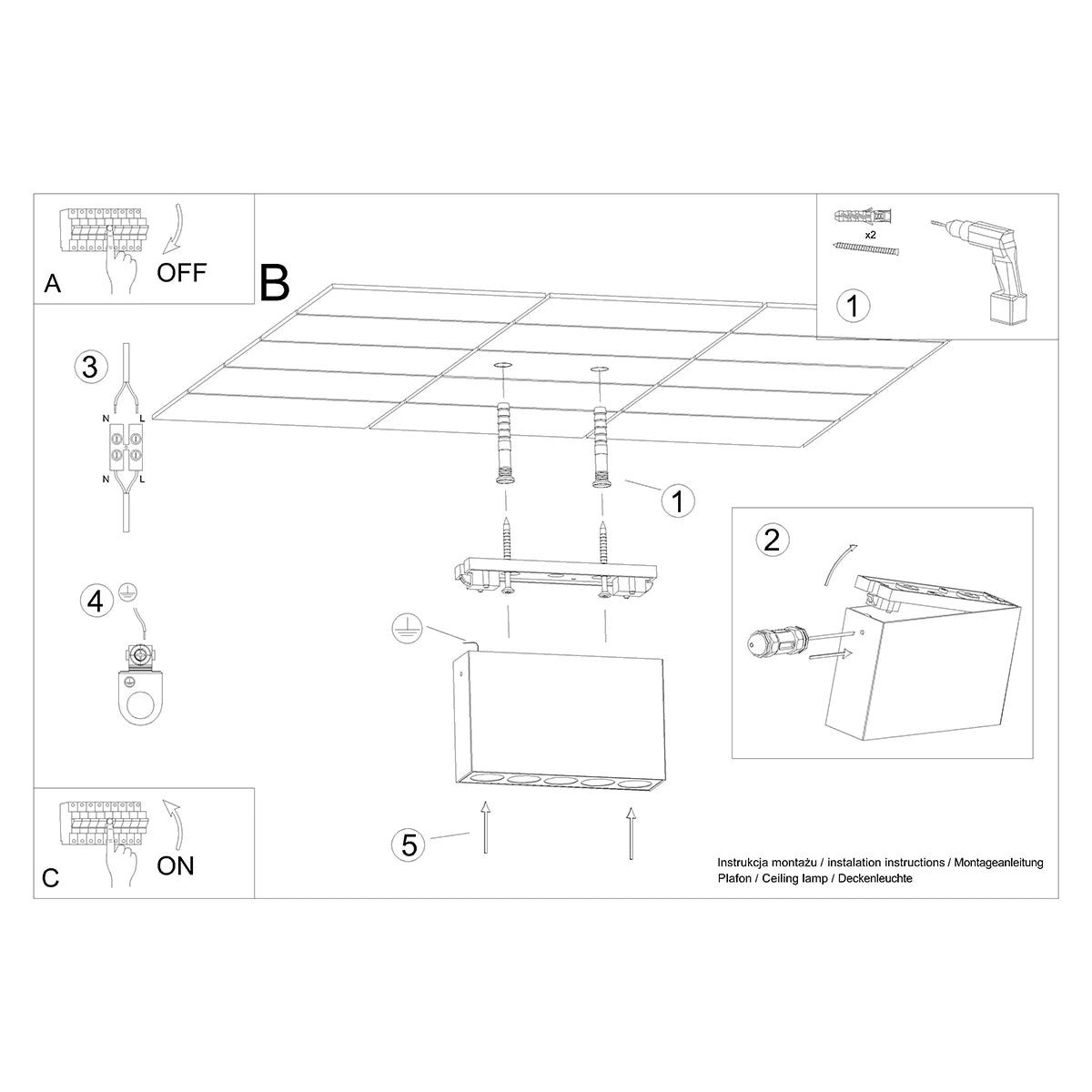 A
OFF

B

x2

1

3

N L
N L

1

2

4

5

C
ON

Instrukcja montażu / instalation instructions / Montageanleitung
Plafon / Ceiling lamp / Deckenleuchte