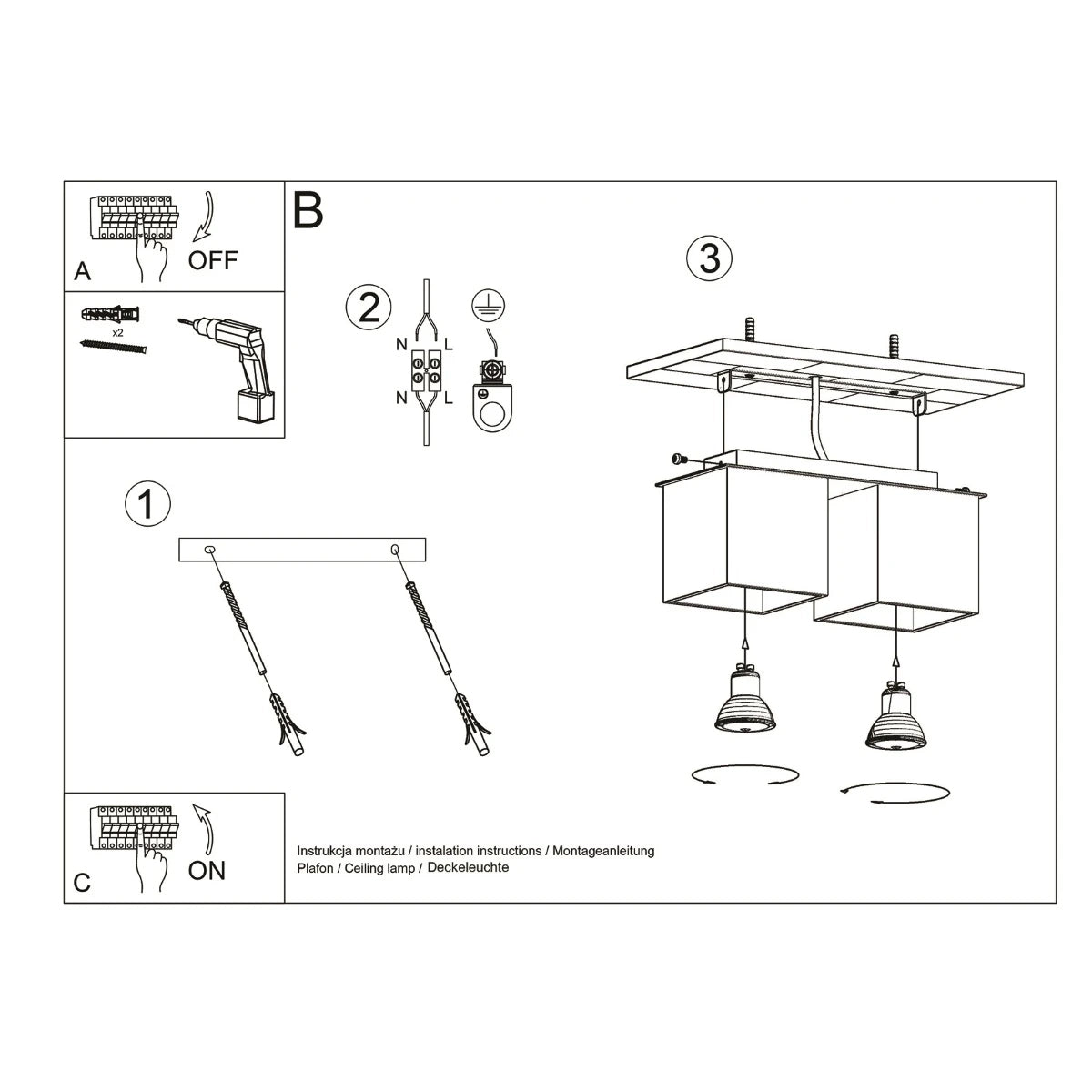 A
OFF

x2

B

2

N
L
N
L

3

1

C
ON

Instrukcja montażu / instalation instructions / Montageanleitung
Plafon / Ceiling lamp / Deckeleuchte