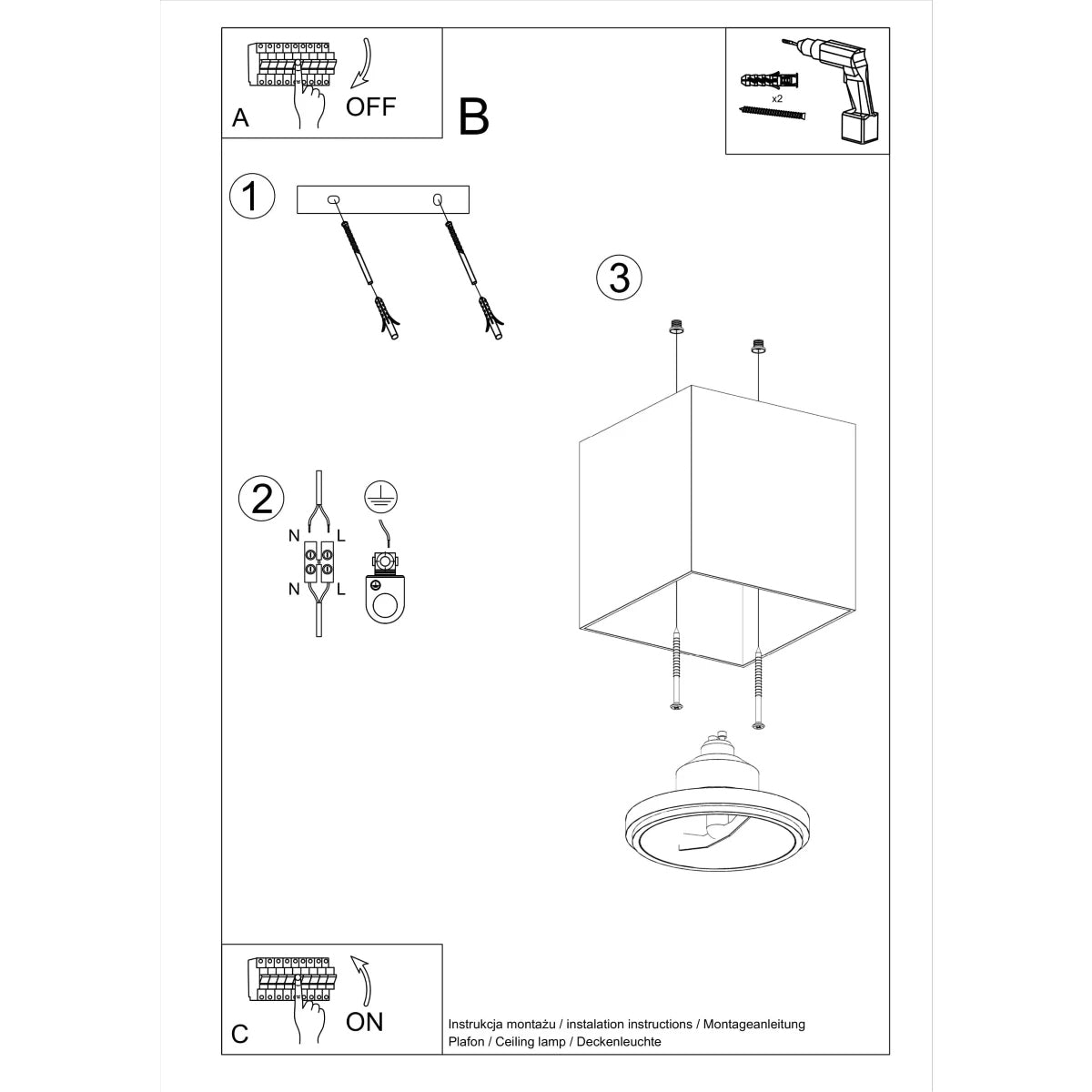 A
OFF

B

x2

1

3

2
N L
N L

C
ON

Instrukcja montażu / instalation instructions / Montageanleitung
Plafon / Ceiling lamp / Deckenleuchte