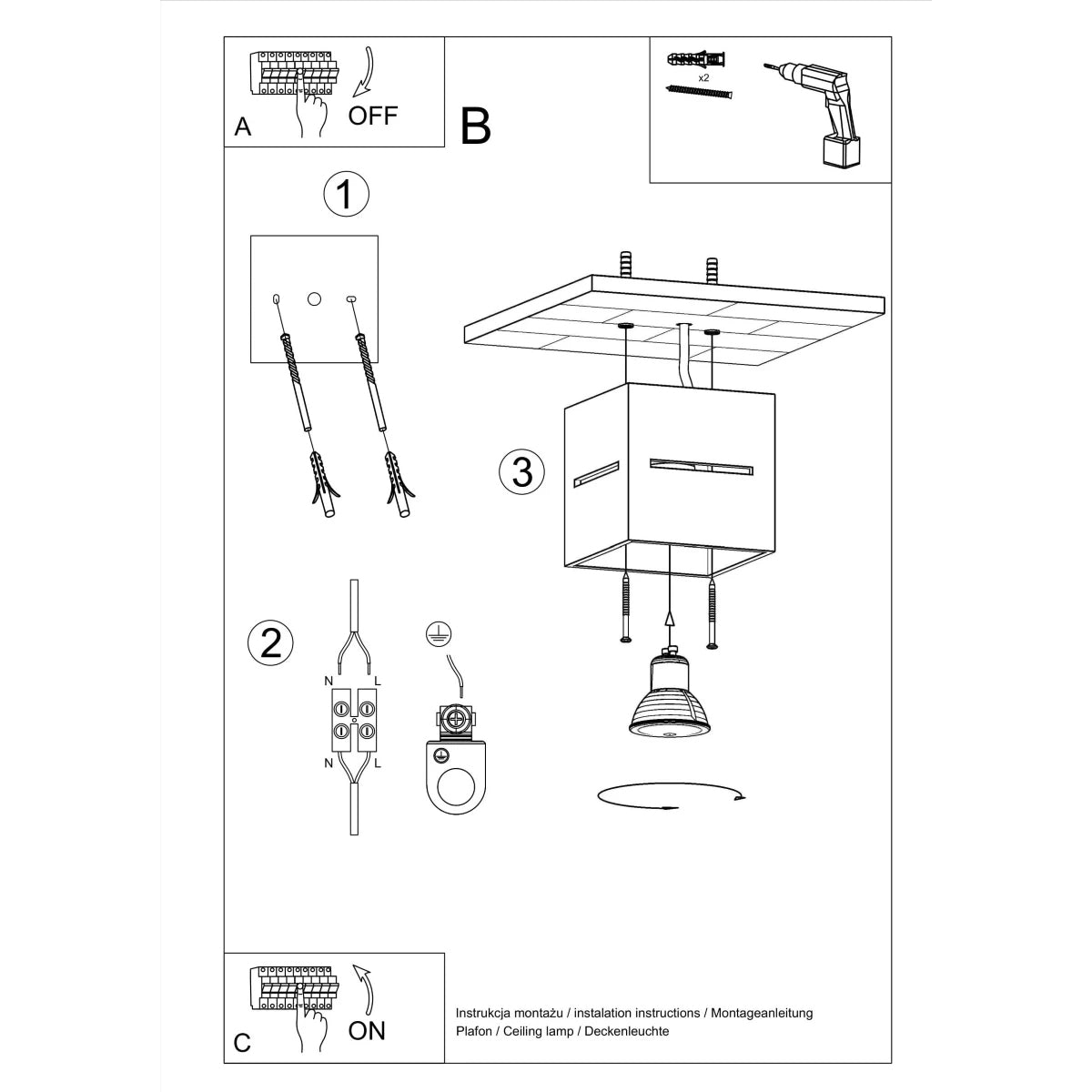 A
OFF

B

x2

1

3

2

N L

N L

C
ON

Instrukcja montażu / instalation instructions / Montageanleitung
Plafon / Ceiling lamp / Deckenleuchte