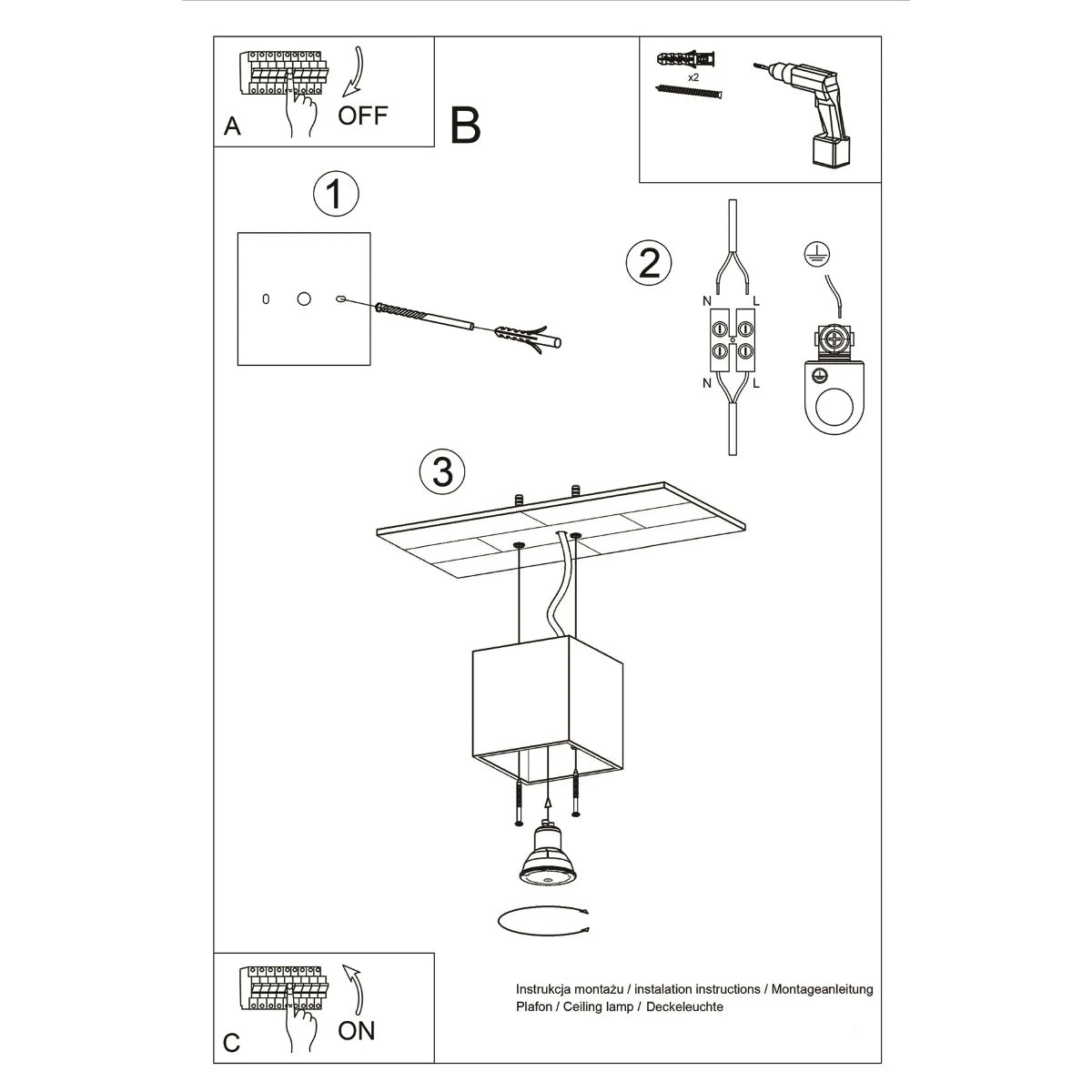 A
OFF

B

x2

1

2

N
L
N
L

3

C
ON

Instrukcja montażu / instalation instructions / Montageanleitung
Plafon / Ceiling lamp / Deckeleuchte