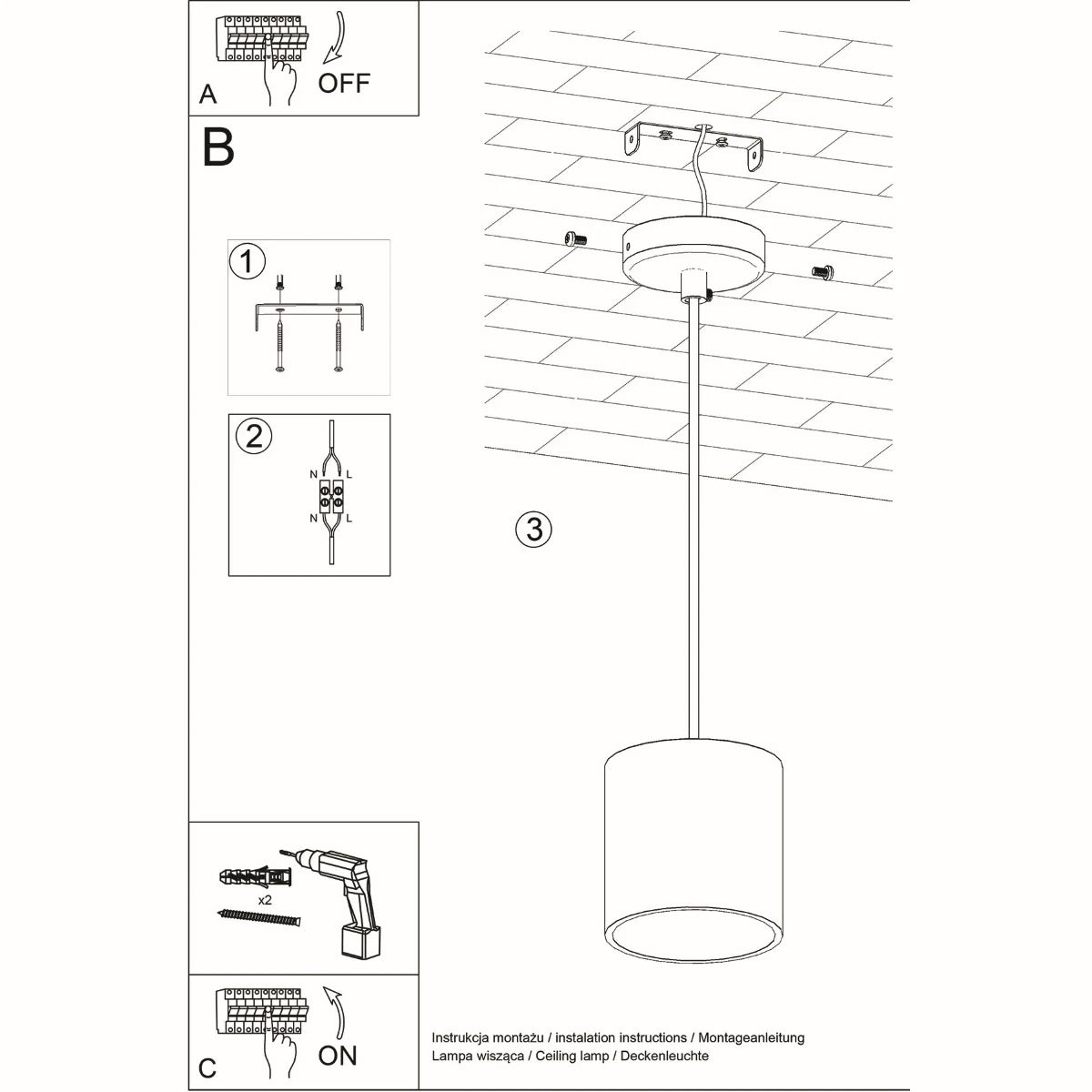 A
OFF

B

1

2
N L
N L

3

x2

C
ON

Instrukcja montażu / instalation instructions / Montageanleitung
Lampa wisząca / Ceiling lamp / Deckenleuchte