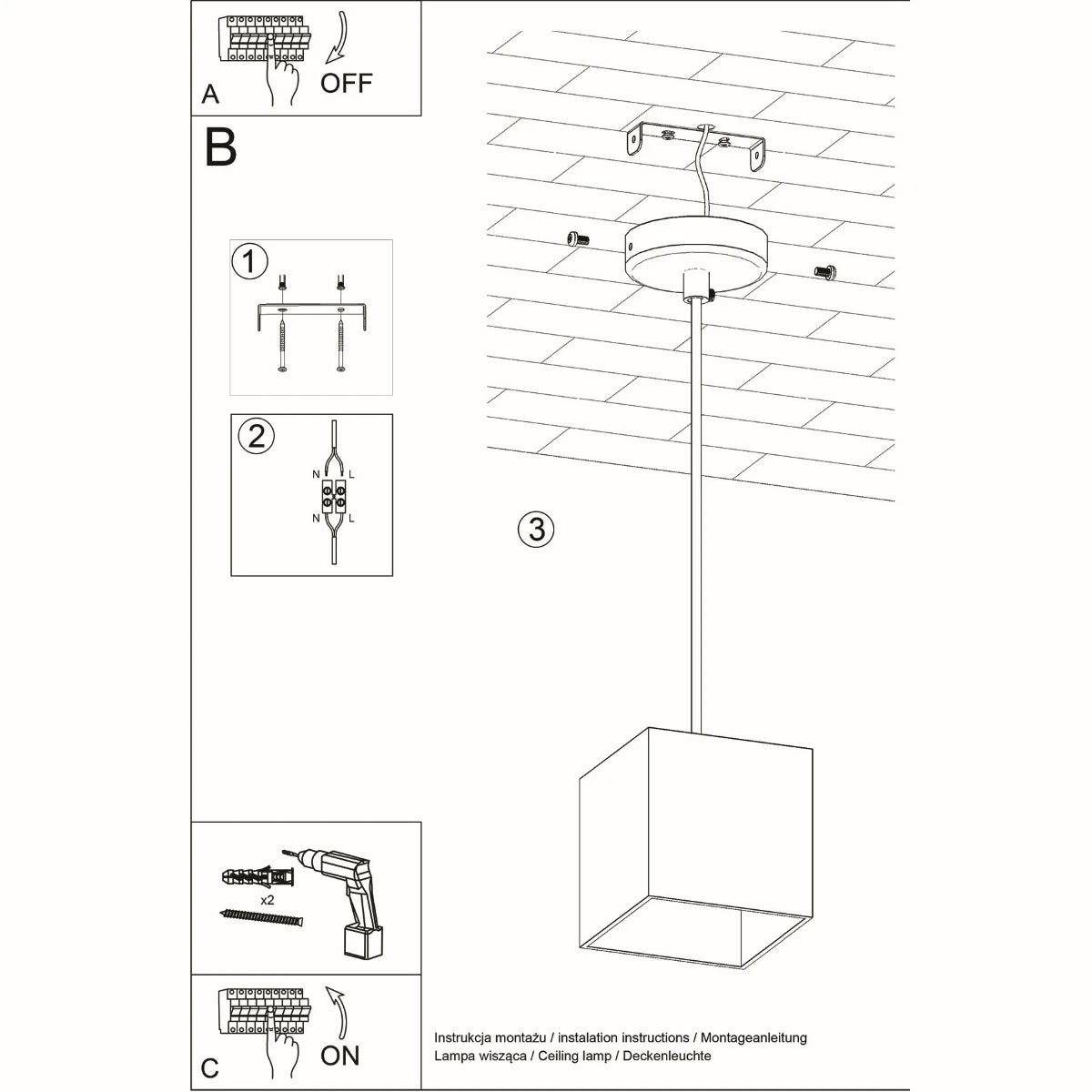 A
OFF

B

1

2

N
L
N
L

3

x2

C
ON

Instrukcja montażu / instalation instructions / Montageanleitung
Lampa wisząca / Ceiling lamp / Deckenleuchte