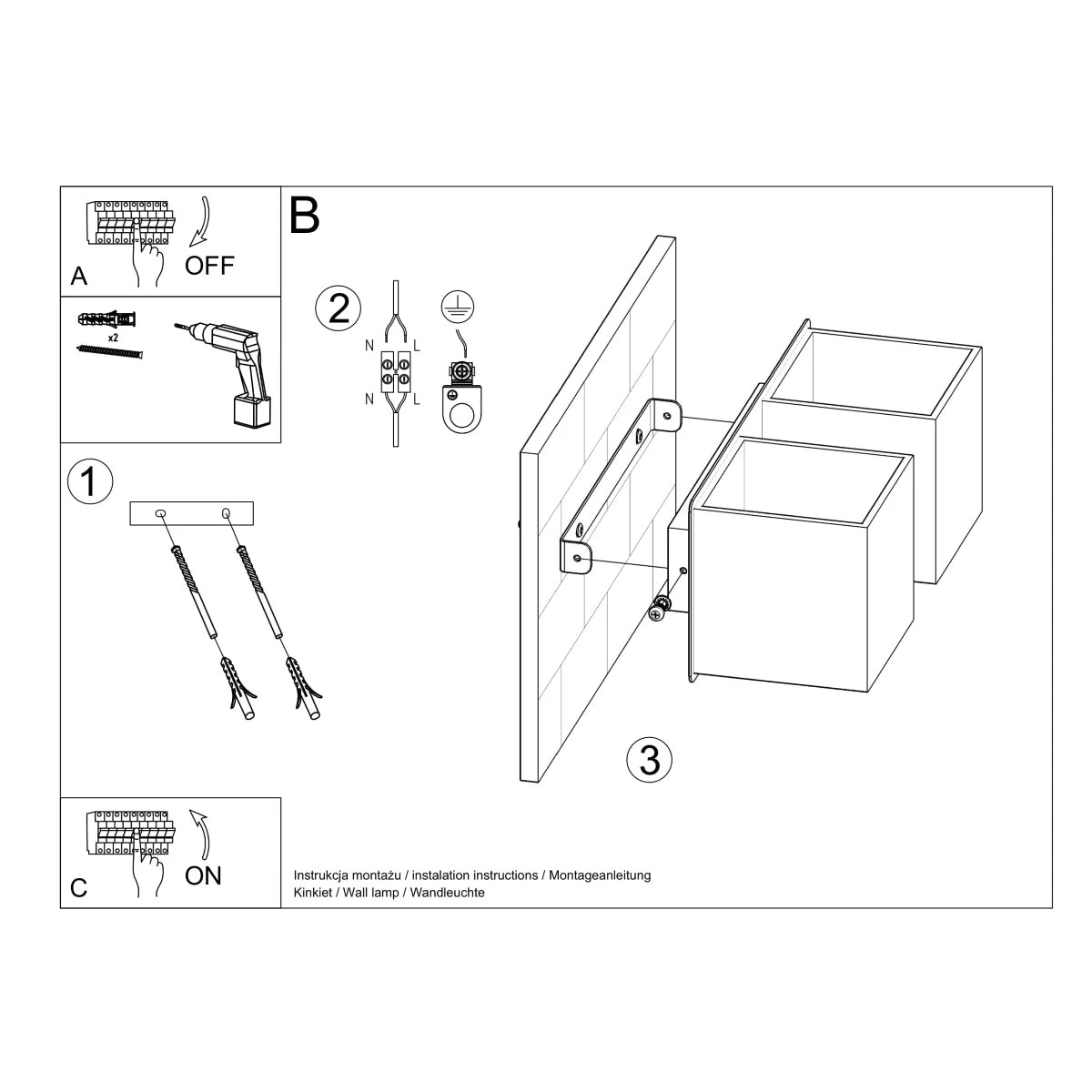 A
OFF

x2

1

C
ON

B

2

N
L
N
L

3

Instrukcja montażu / instalation instructions / Montageanleitung
Kinkiet / Wall lamp / Wandleuchte