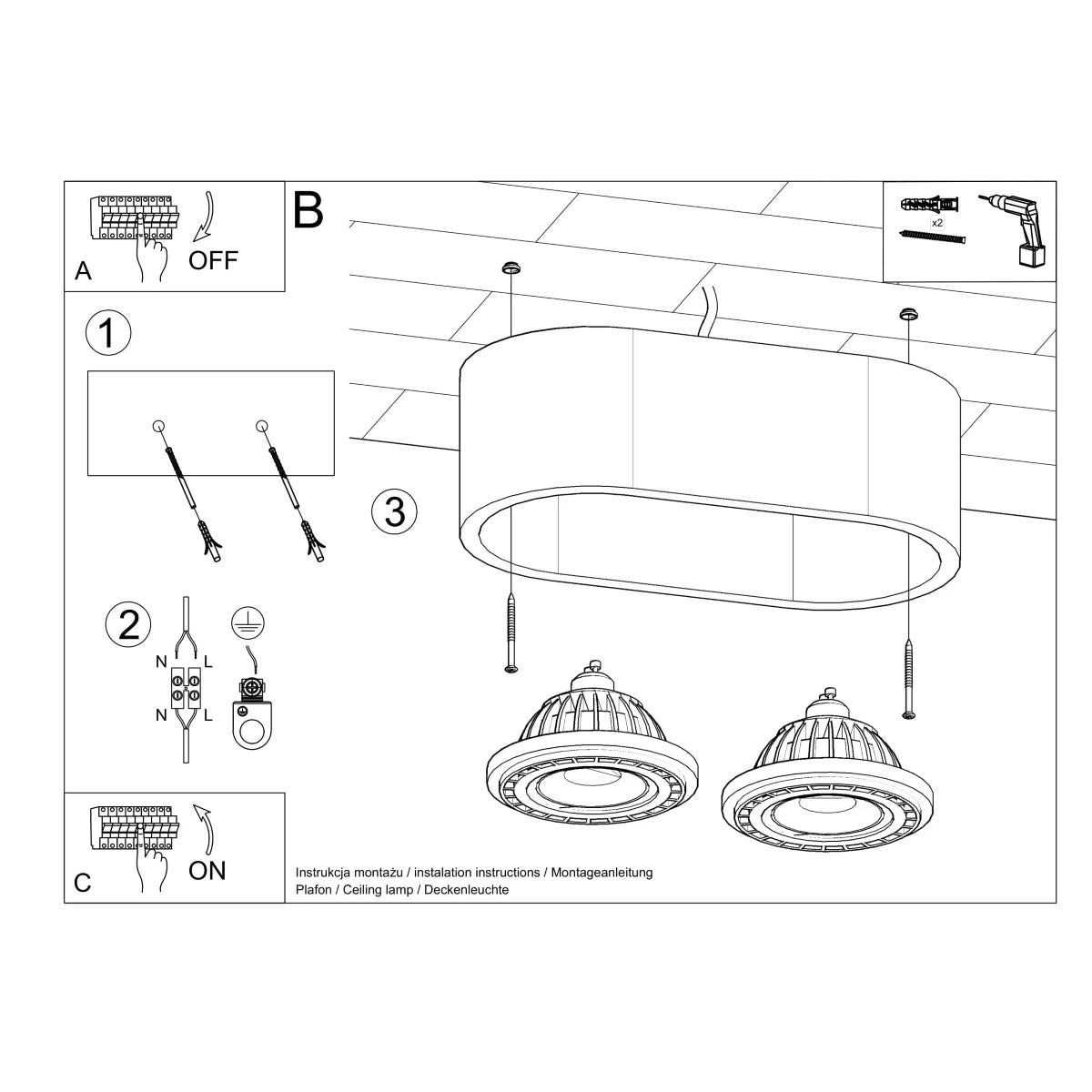 A

OFF

B

x2

1

2

N

L

N

L

3

C

ON

Instrukcja montażu / instalation instructions / Montageanleitung
Plafon / Ceiling lamp / Deckenleuchte