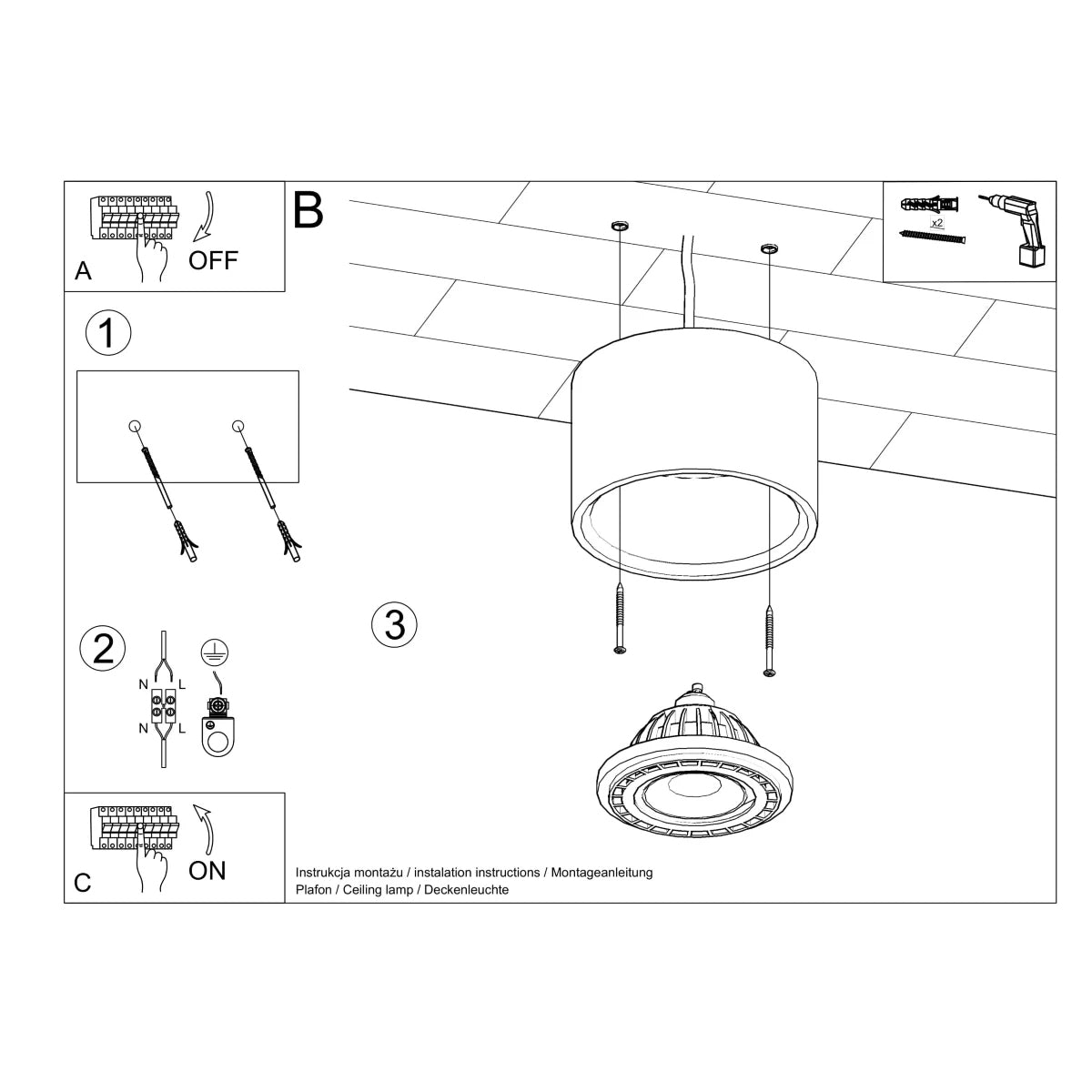 A
OFF

B

x2

1

2

N L
N L

3

C
ON

Instrukcja montażu / instalation instructions / Montageanleitung
Plafon / Ceiling lamp / Deckenleuchte