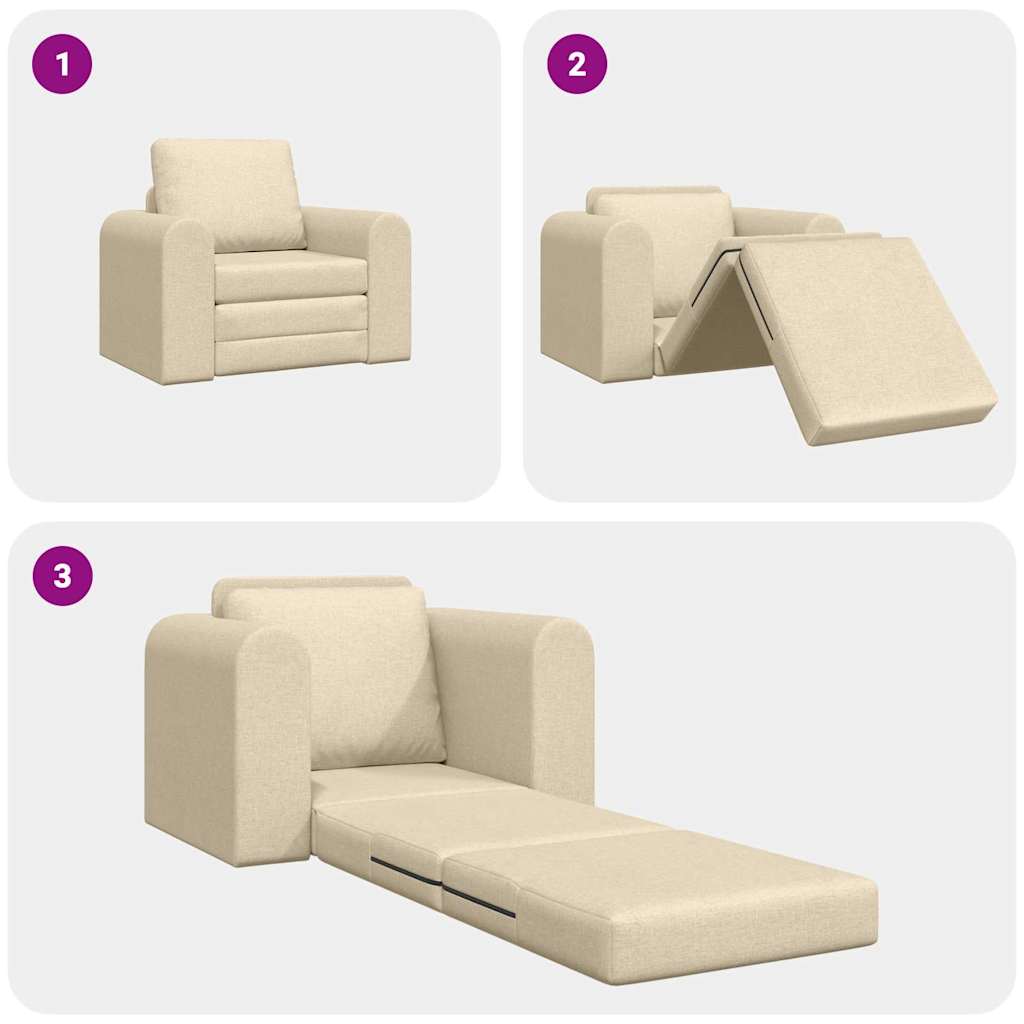 1

2

3