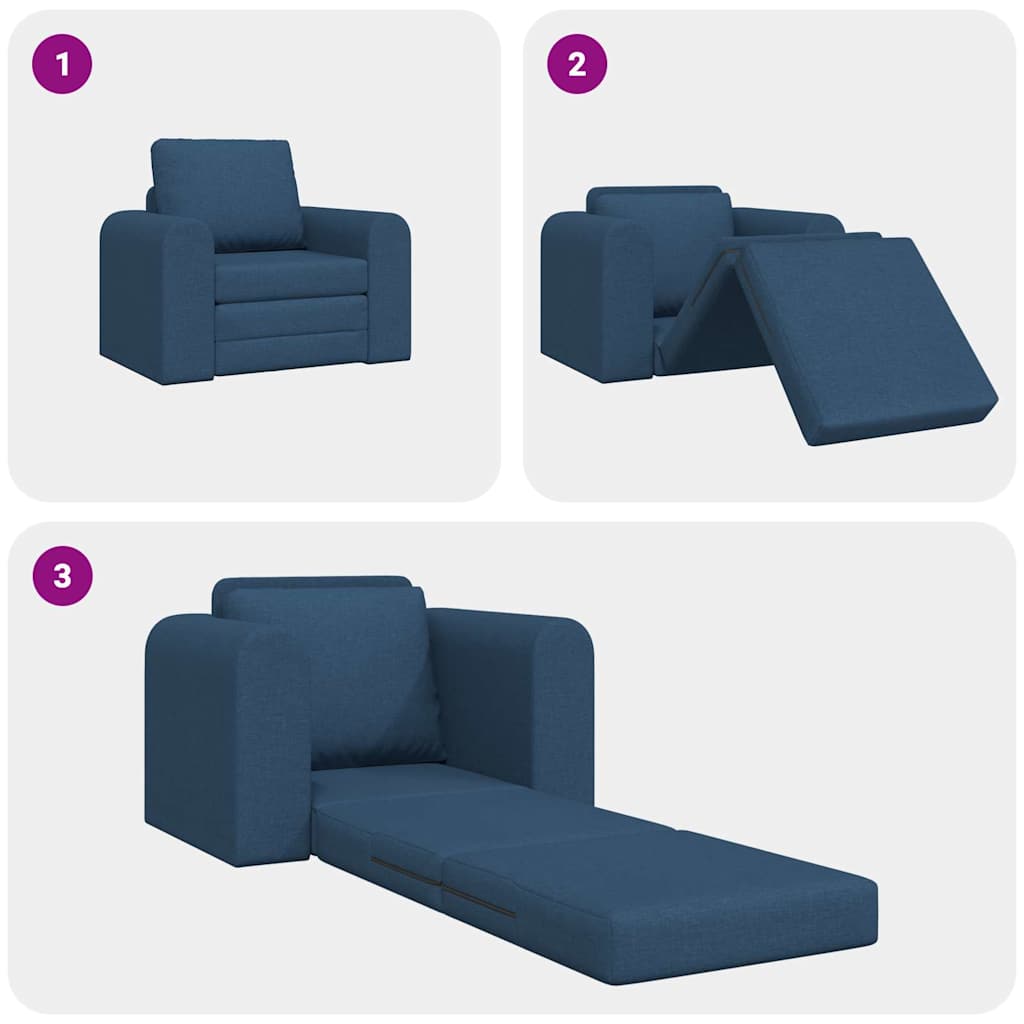 1

2

3