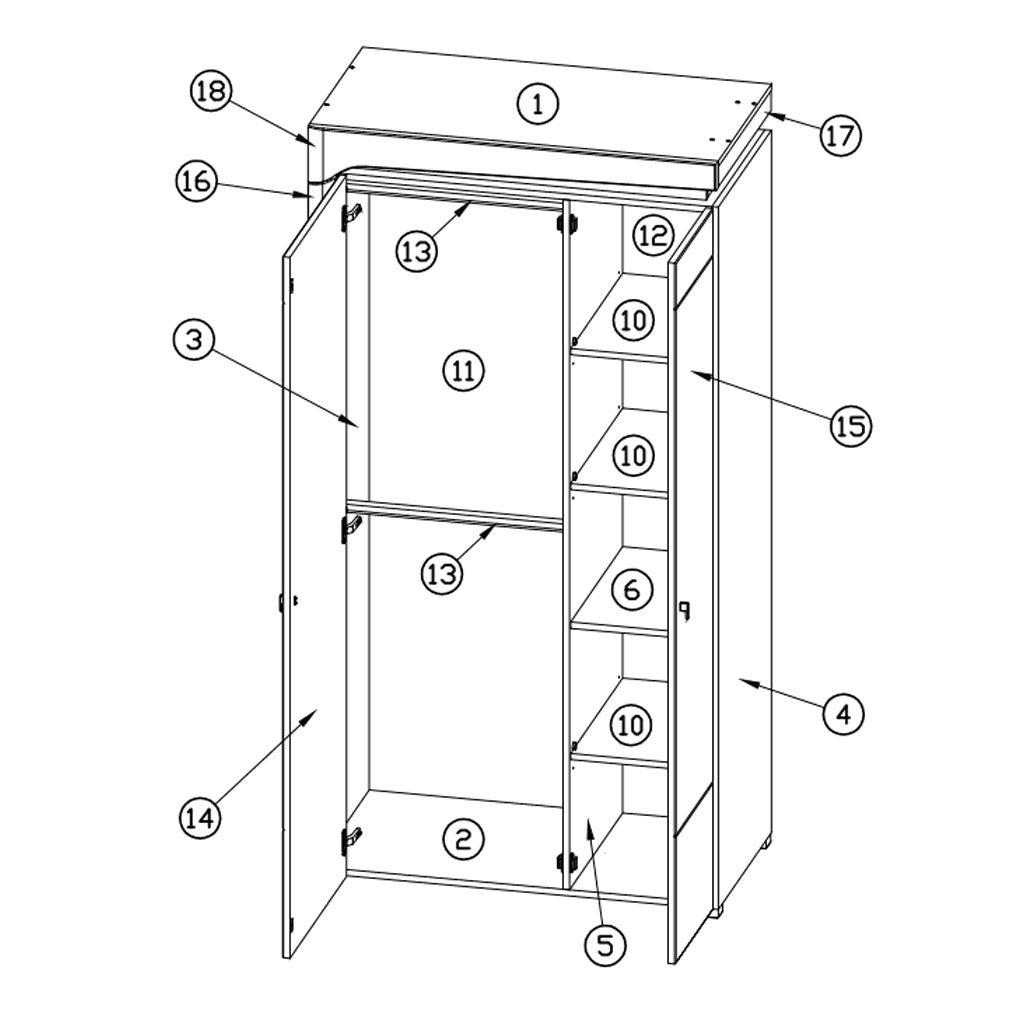 18
1
17
16
13
12
10
3
11
15
10
13
6
10
4
14
2
5