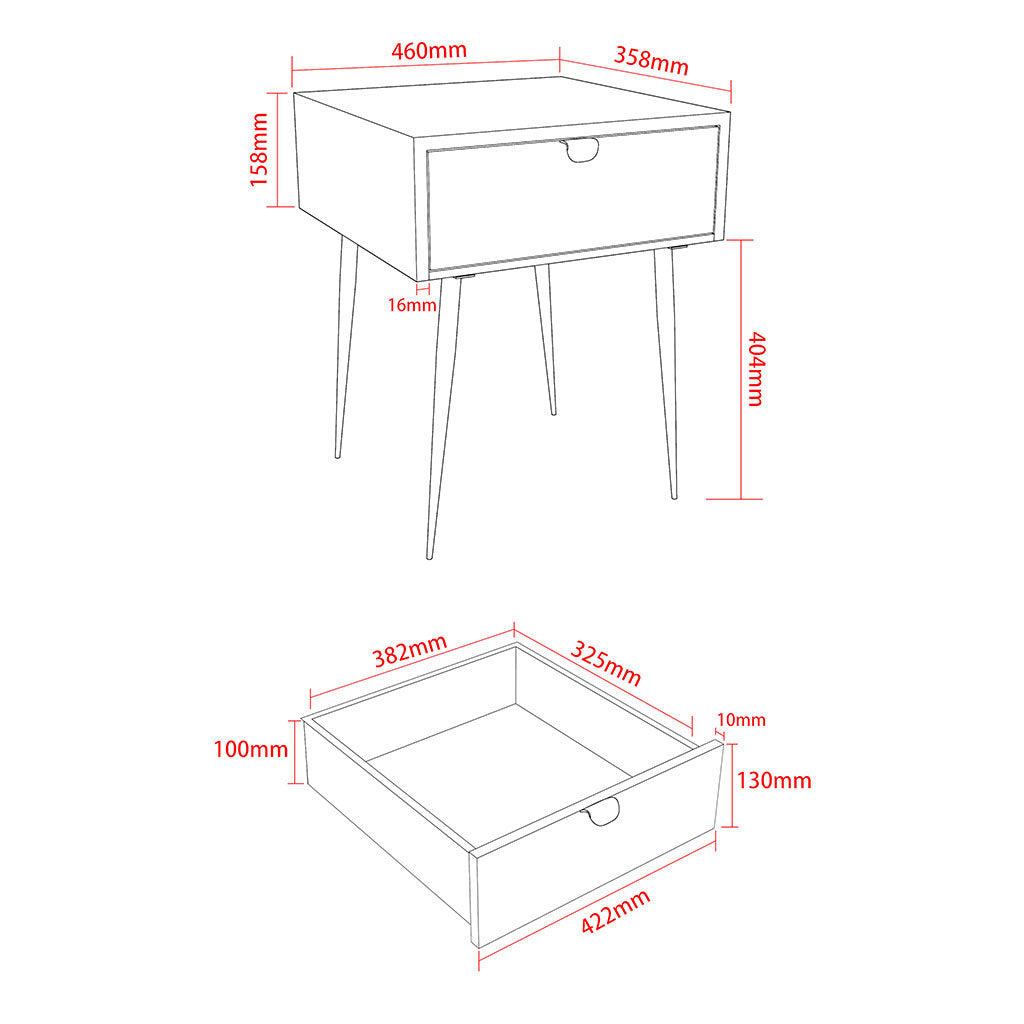 460mm
358mm
158mm
16mm
404mm

382mm
325mm
10mm
100mm
130mm
422mm