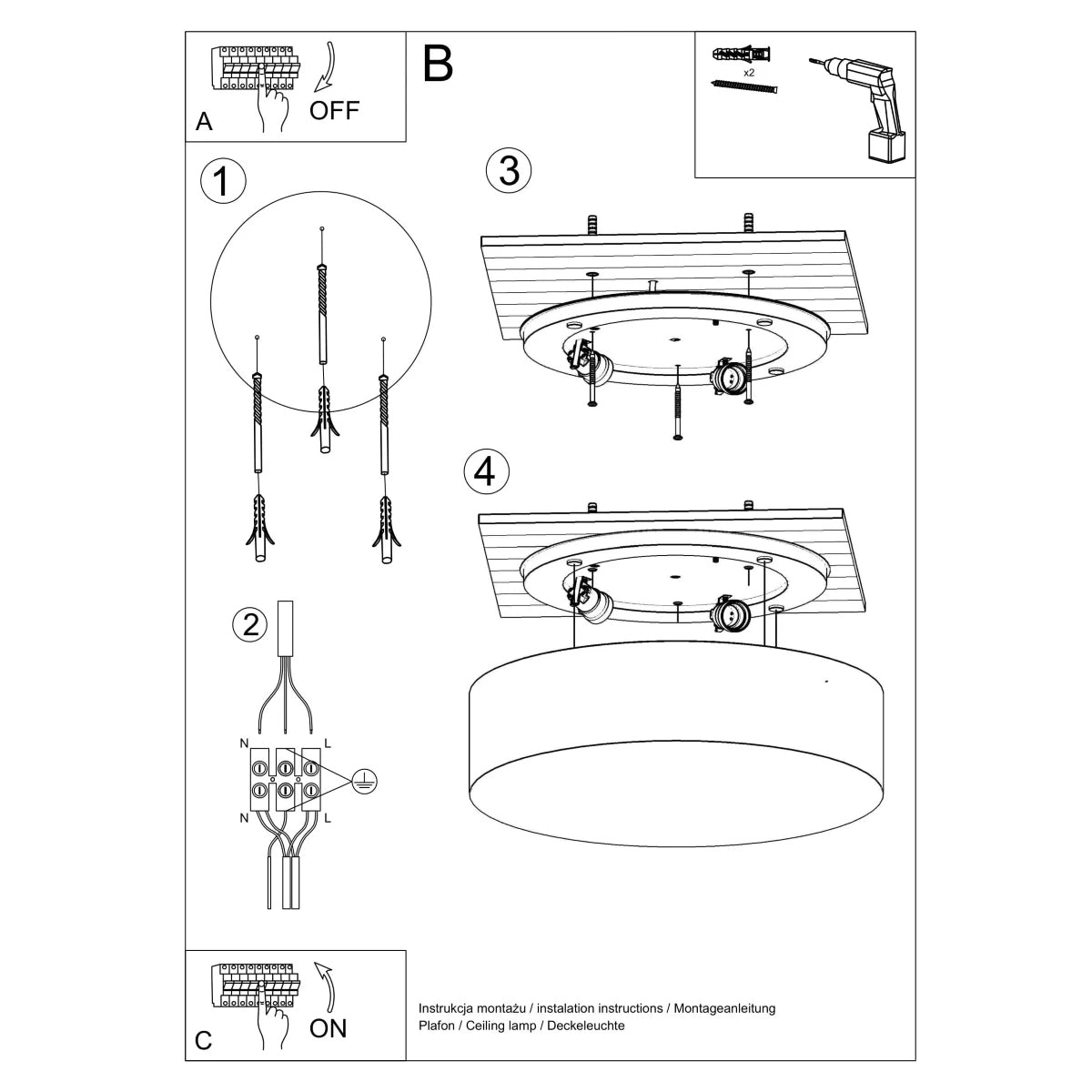 A

OFF

B

x2

1

3

4

2

N L

N L

C

ON

Instrukcja montażu / instalation instructions / Montageanleitung
Plafon / Ceiling lamp / Deckeleuchte