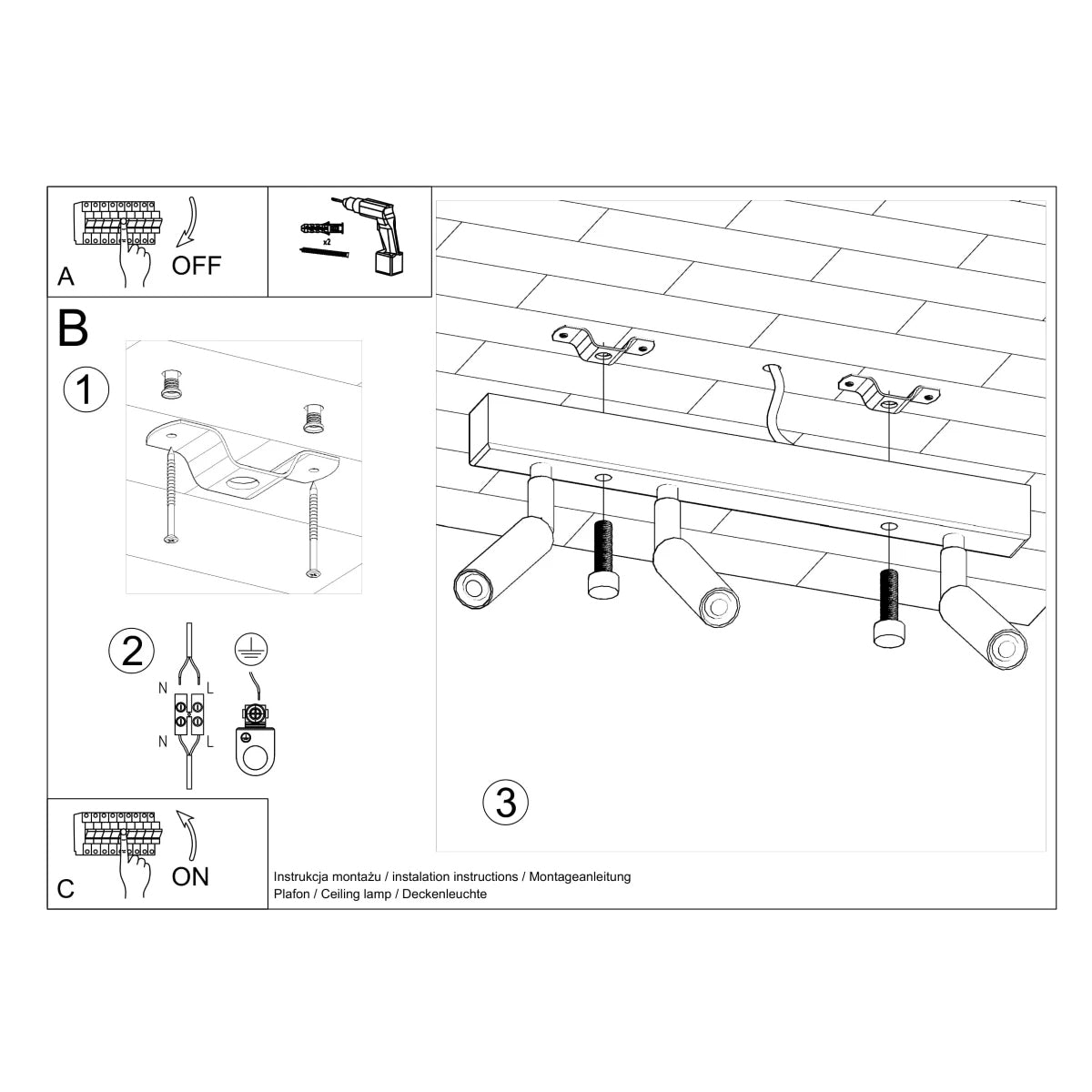 A
OFF
x2
B
1
2
N L
N L
3
C
ON
Instrukcja montażu / instalation instructions / Montageanleitung
Plafon / Ceiling lamp / Deckenleuchte