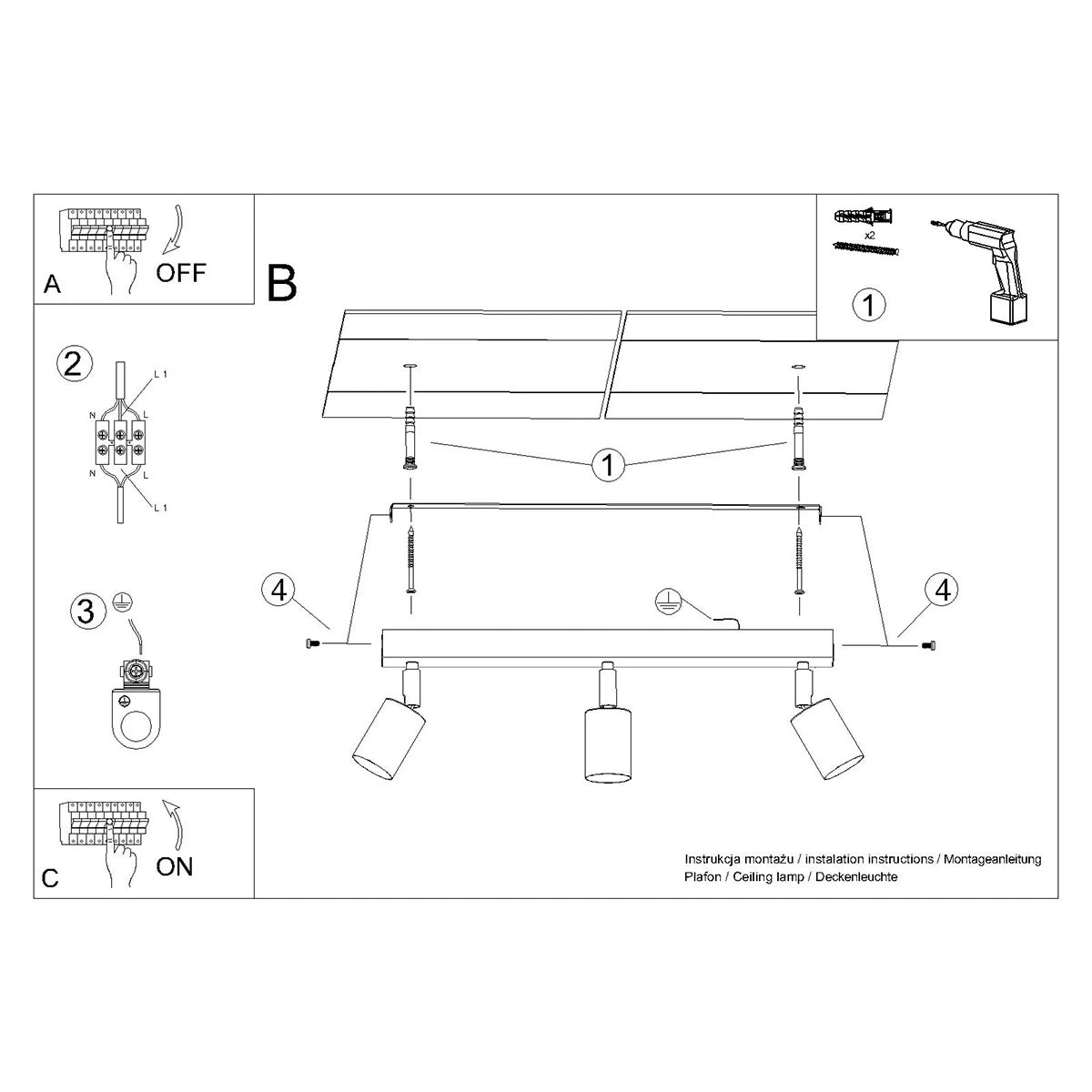 A
OFF

2
L 1
N
L
N
L
L 1

3

C
ON

B

x2

1

1

4

4

Instrukcja montażu / instalation instructions / Montageanleitung
Plafon / Ceiling lamp / Deckenleuchte