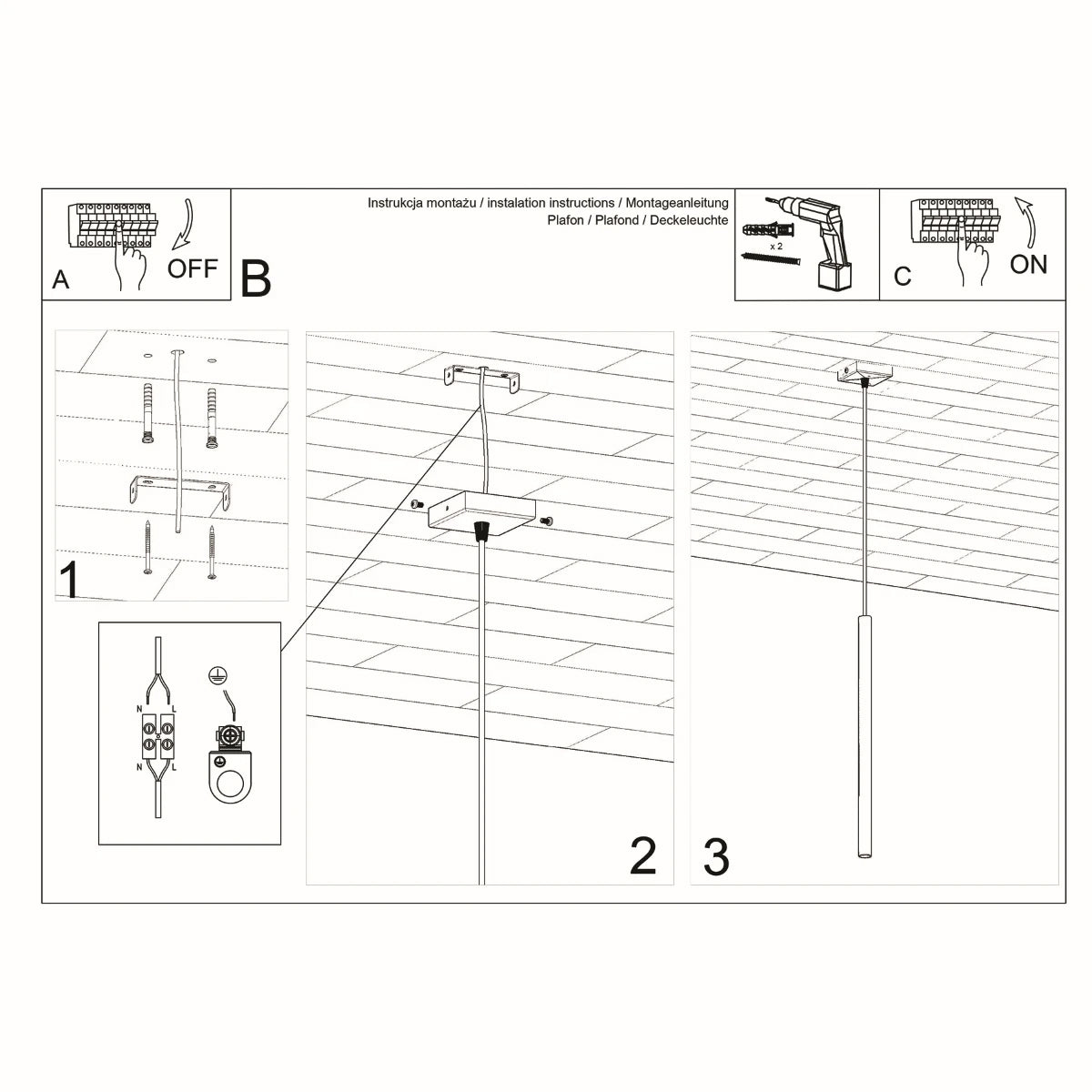 A OFF

B

Instrukcja montażu / instalation instructions / Montageanleitung
Plafon / Plafond / Deckeleuchte

x 2

C ON

1

N L

N L

2

3