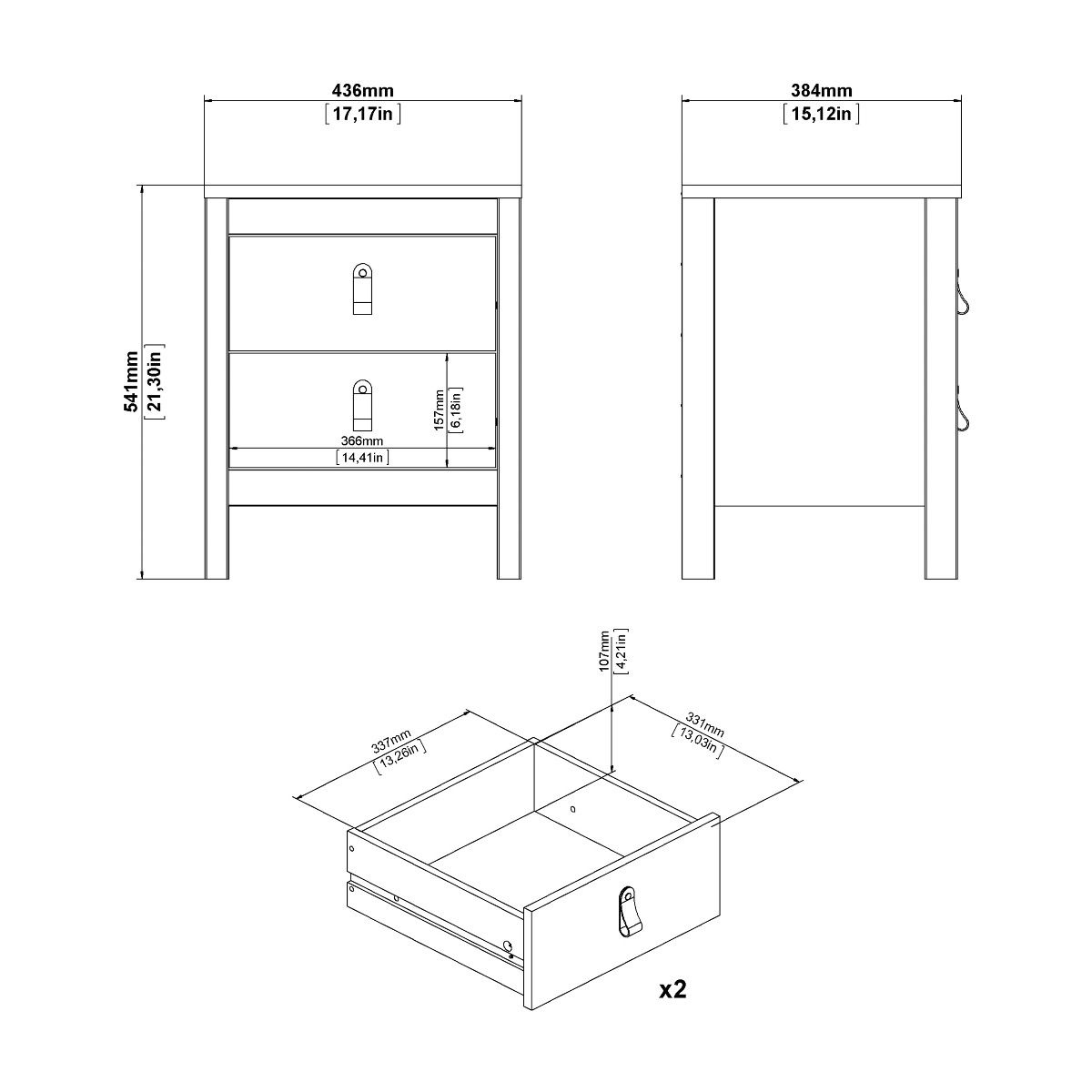 436mm
[17,17in]

384mm
[15,12in]

541mm
[21,30in]

157mm
[6,18in]

366mm
[14,41in]

107mm
[4,21in]

337mm
[13,26in]

331mm
[13,03in]

x2