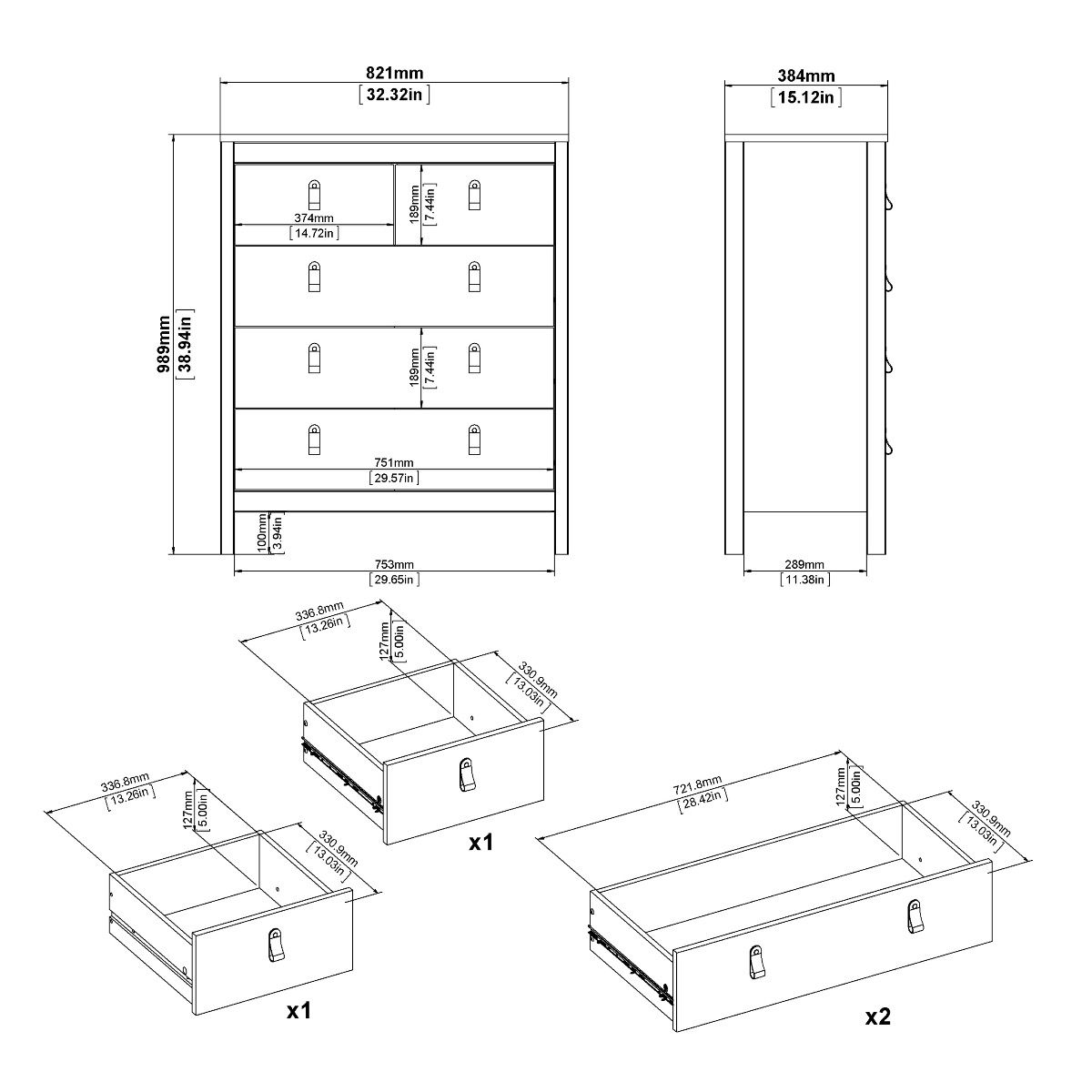 821mm
[32.32in]

384mm
[15.12in]

989mm
[38.94in]

374mm
[14.72in]

189mm
[7.44in]

189mm
[7.44in]

751mm
[29.57in]

100mm
[3.94in]

753mm
[29.65in]

289mm
[11.38in]

336.8mm
[13.26in]

127mm
[5.00in]

330.9mm
[13.03in]

x1

336.8mm
[13.26in]

127mm
[5.00in]

330.9mm
[13.03in]

x1

721.8mm
[28.42in]

127mm
[5.00in]

330.9mm
[13.03in]

x2