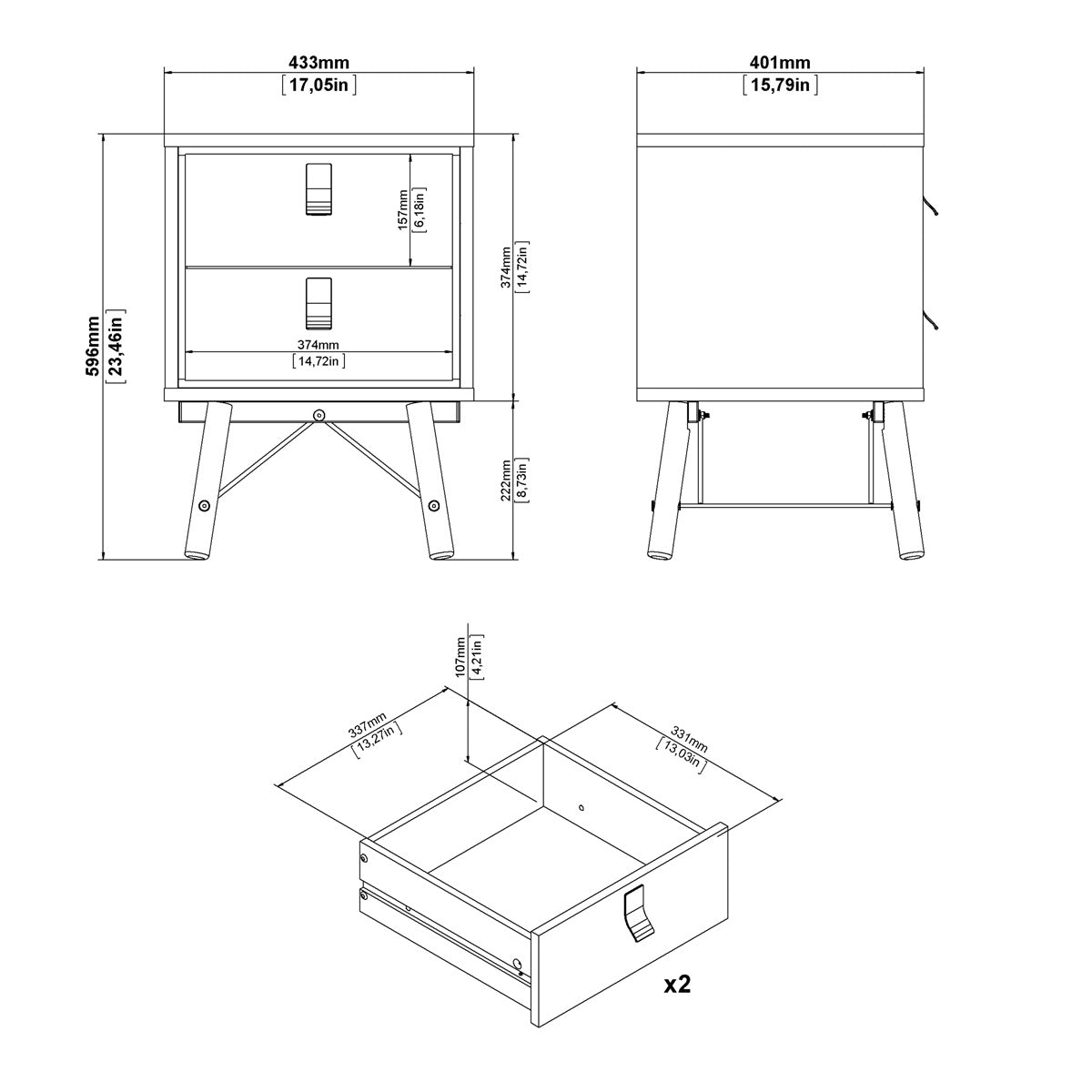 433mm
[17,05in]

401mm
[15,79in]

596mm
[23,46in]

157mm
[6,18in]

374mm
[14,72in]

374mm
[14,72in]

222mm
[8,73in]

107mm
[4,21in]

337mm
[13,27in]

331mm
[13,03in]

x2