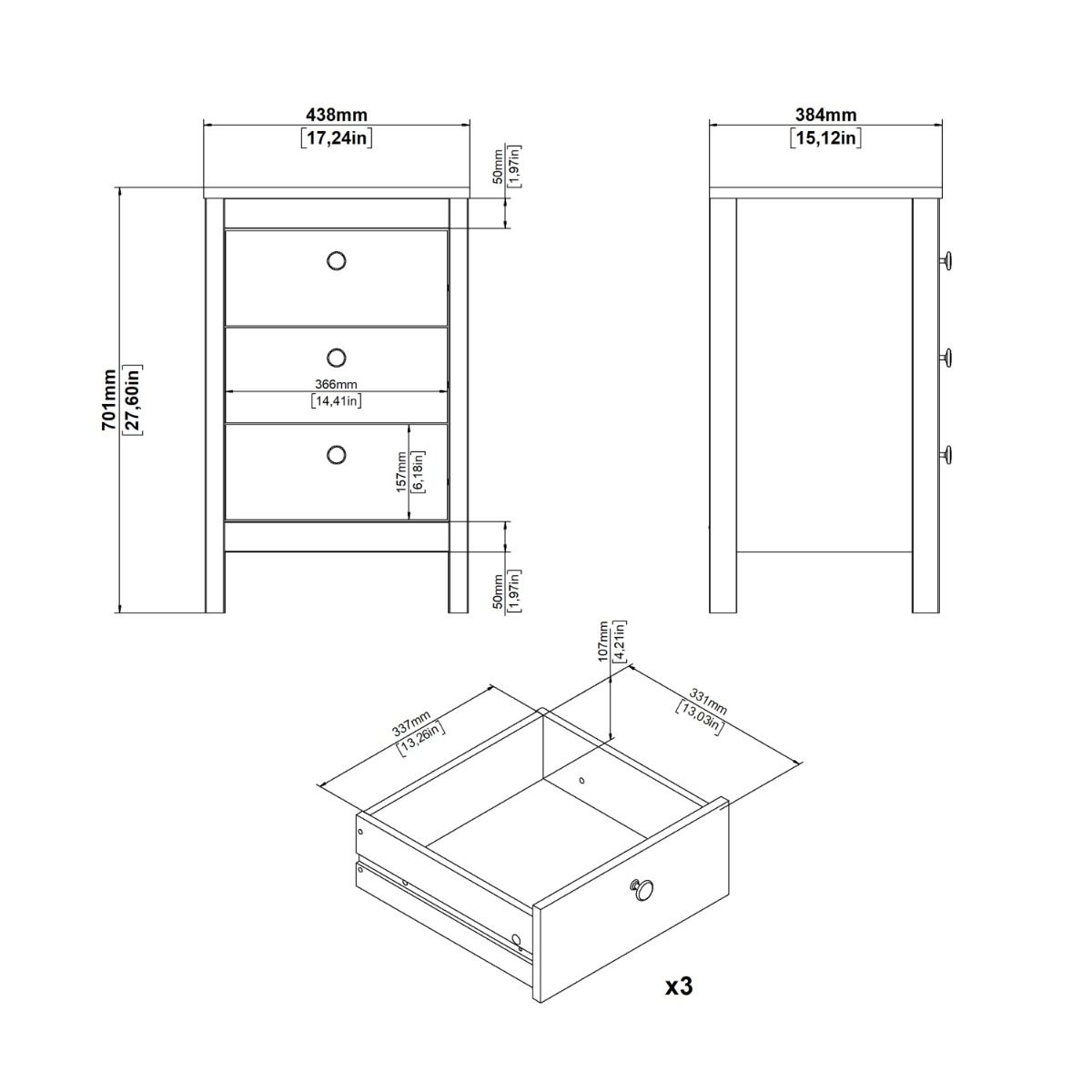 438mm
[17,24in]

384mm
[15,12in]

50mm
[1,97in]

701mm
[27,60in]

366mm
[14,41in]

157mm
[6,18in]

50mm
[1,97in]

107mm
[4,21in]

337mm
[13,26in]

331mm
[13,03in]

x3