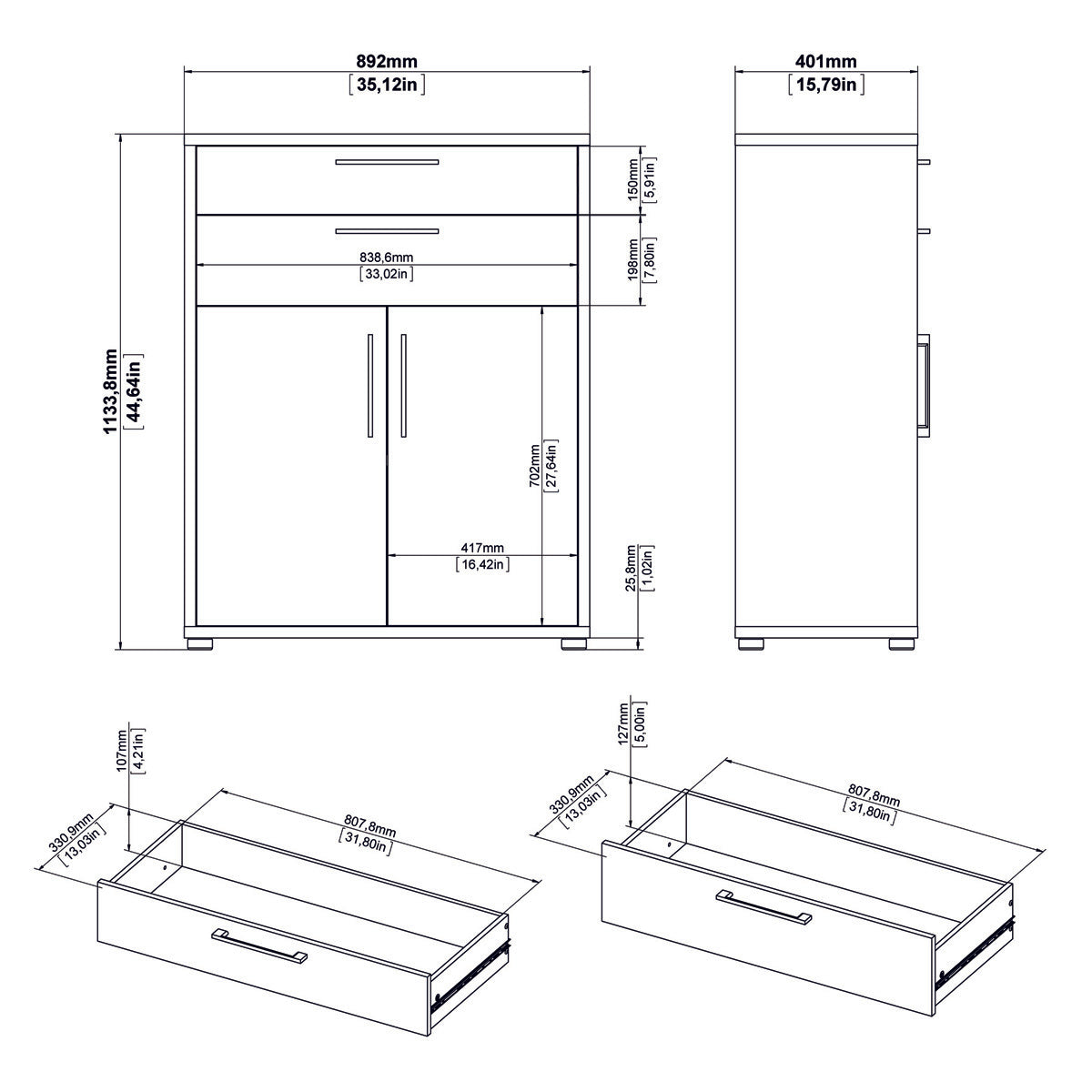 892mm
[35,12in]

401mm
[15,79in]

150mm
[5,91in]

198mm
[7,80in]

838,6mm
[33,02in]

1133,8mm
[44,64in]

702mm
[27,64in]

417mm
[16,42in]

25,8mm
[1,02in]

107mm
[4,21in]

330,9mm
[13,03in]

807,8mm
[31,80in]

127mm
[5,00in]

330,9mm
[13,03in]

807,8mm
[31,80in]