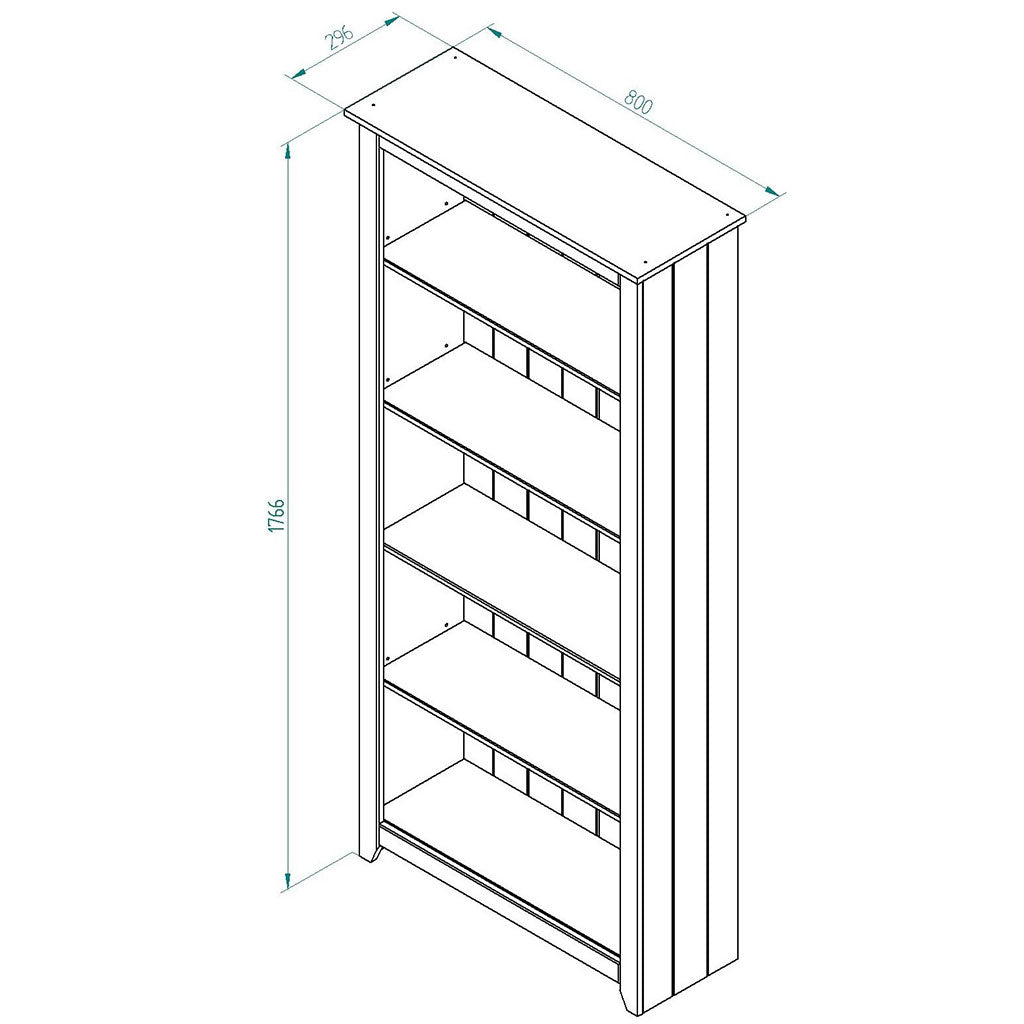 296
800
1766