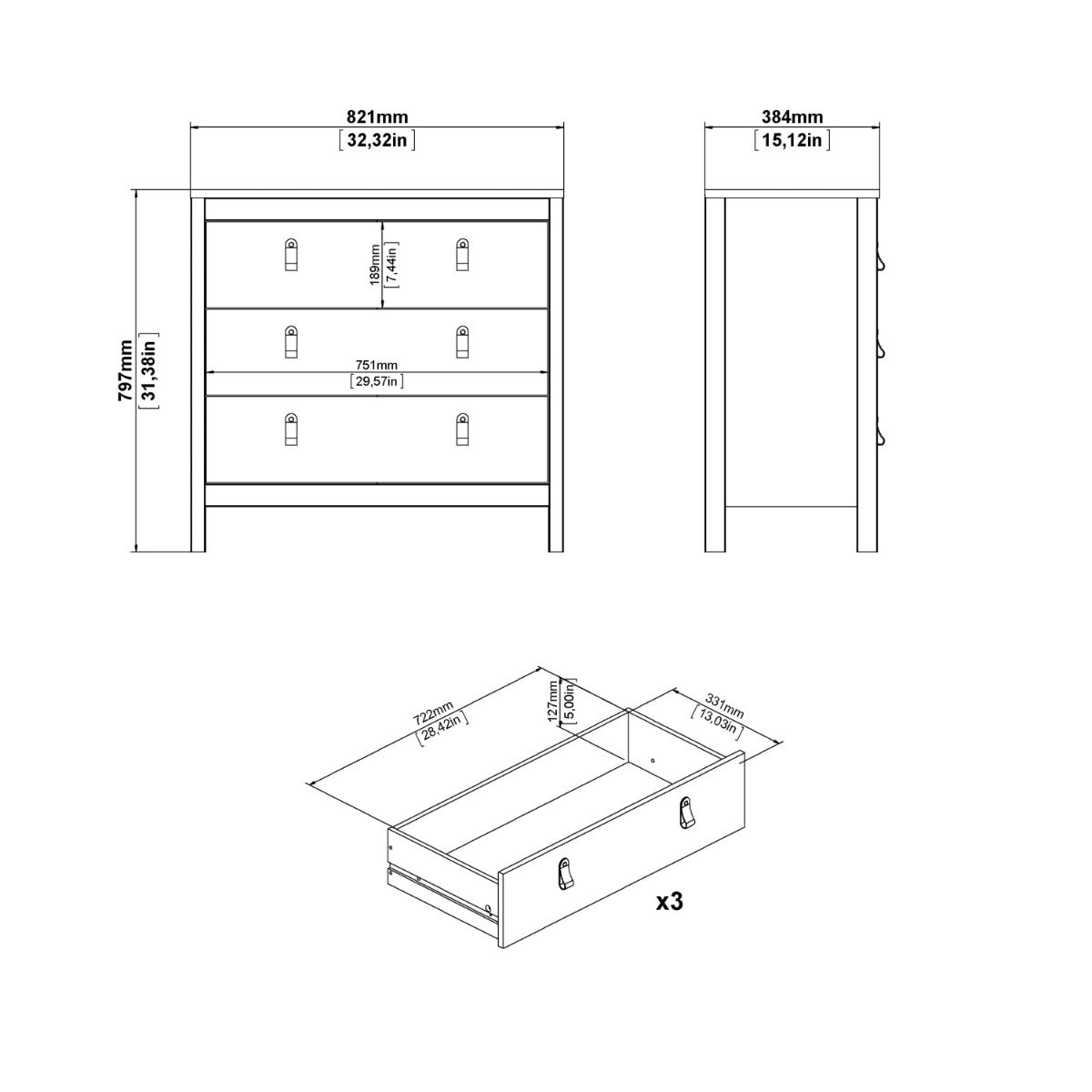 821mm
[32,32in]

384mm
[15,12in]

797mm
[31,38in]

189mm
[7,44in]

751mm
[29,57in]

722mm
[28,42in]

127mm
[5,00in]

331mm
[13,03in]

x3