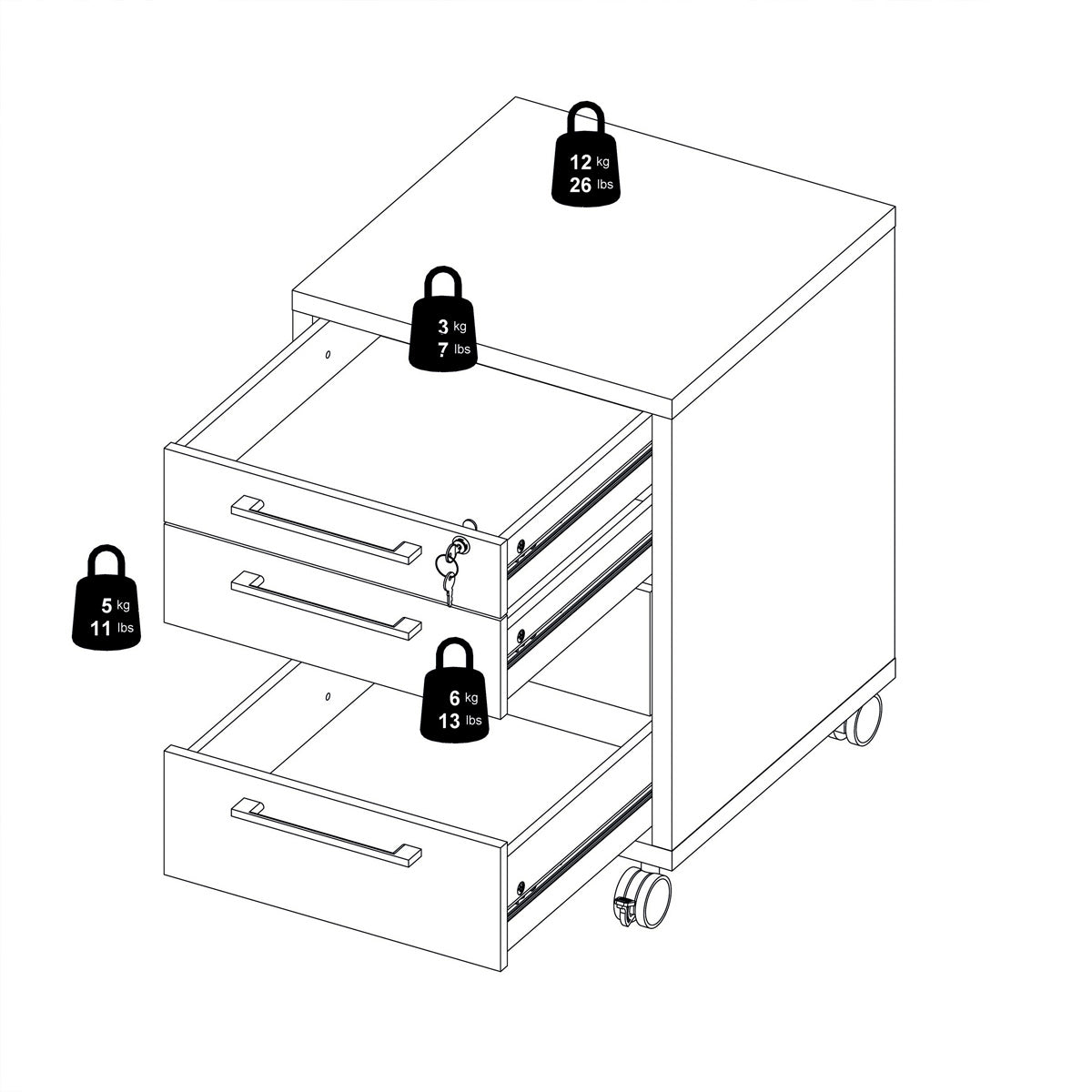 12 kg
26 lbs

3 kg
7 lbs

5 kg
11 lbs

6 kg
13 lbs