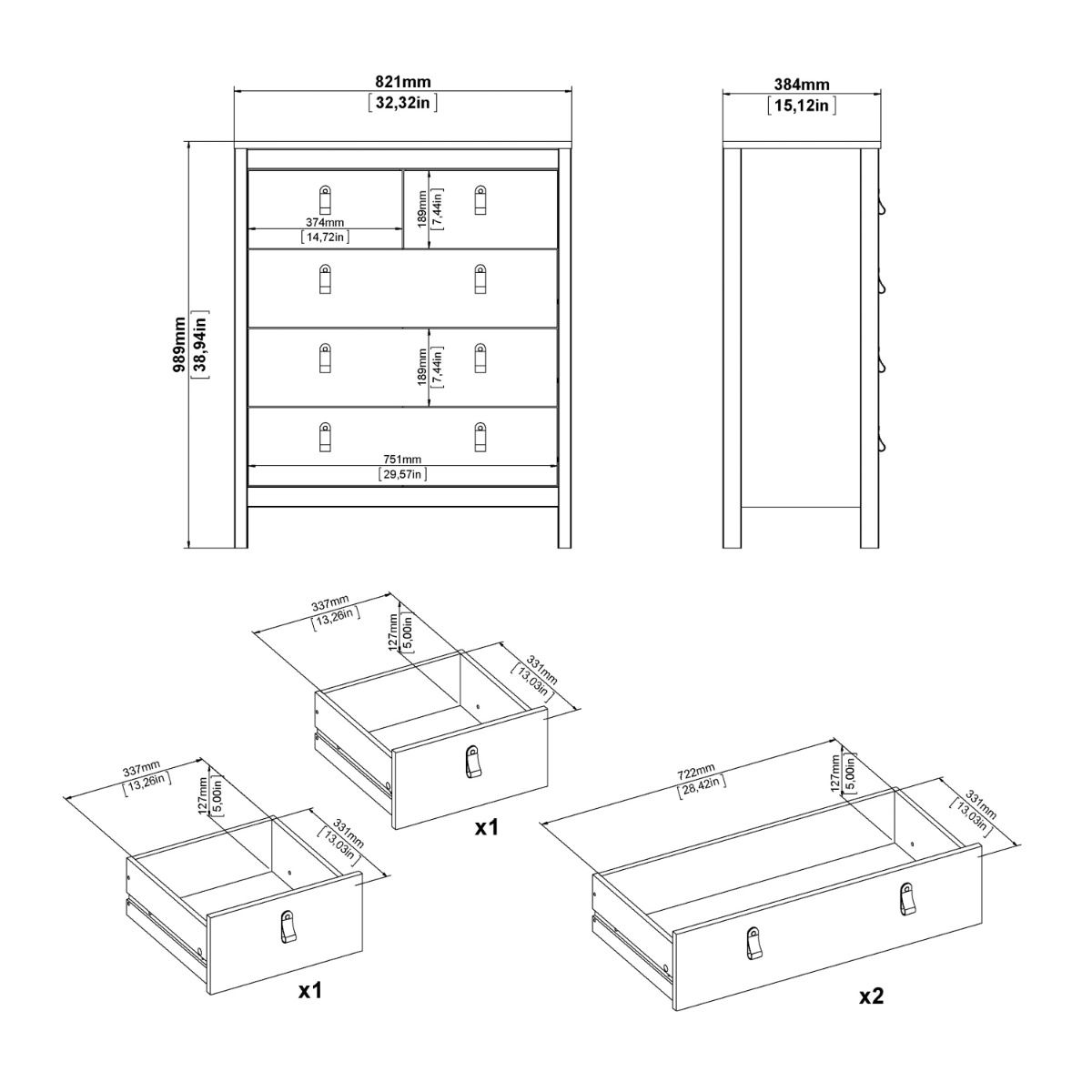 821mm
[32,32in]

384mm
[15,12in]

989mm
[38,94in]

374mm
[14,72in]

189mm
[7,44in]

189mm
[7,44in]

751mm
[29,57in]

337mm
[13,26in]
127mm
[5,00in]
331mm
[13,03in]
x1

337mm
[13,26in]
127mm
[5,00in]
331mm
[13,03in]
x1

722mm
[28,42in]
127mm
[5,00in]
331mm
[13,03in]
x2