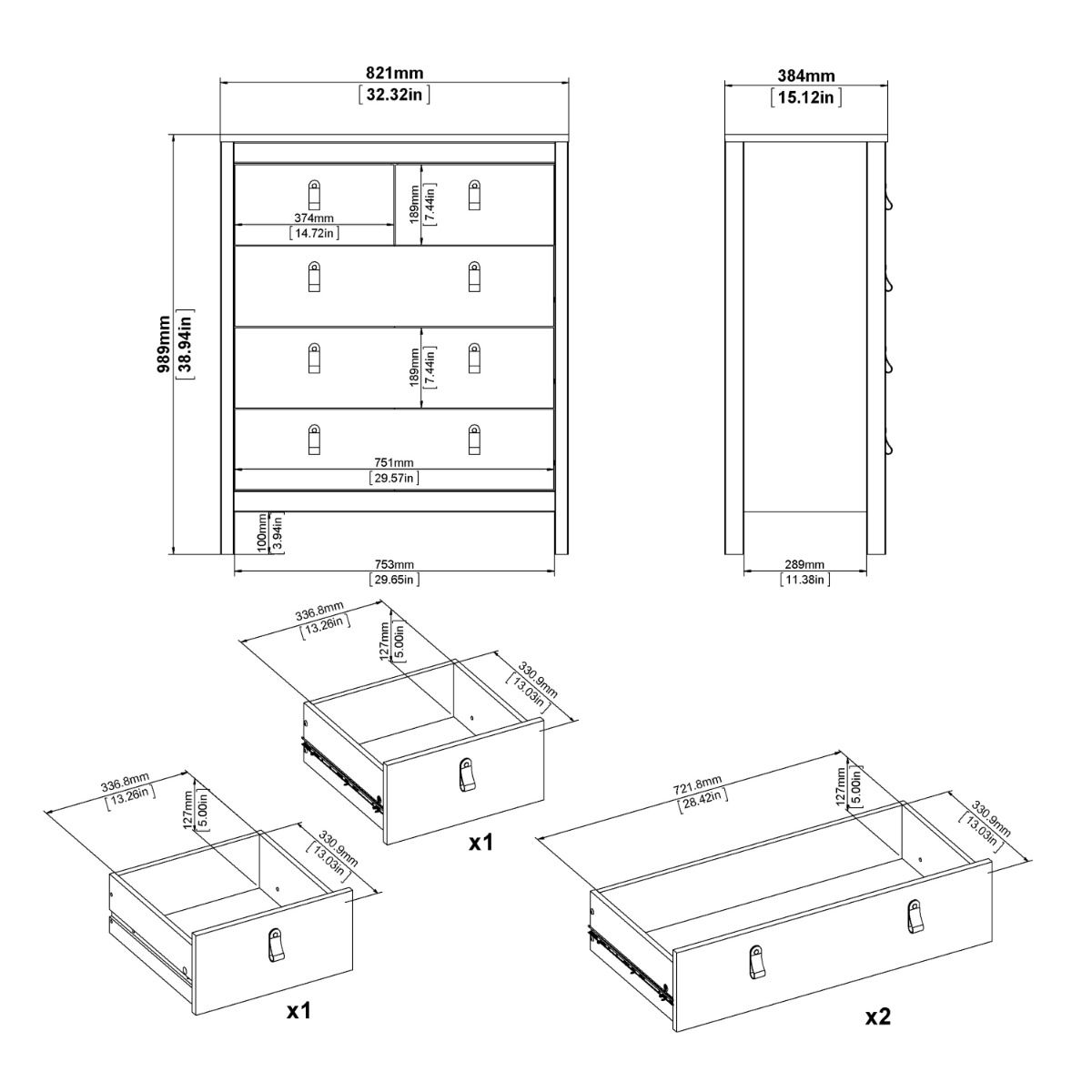 821mm
[32.32in]

384mm
[15.12in]

989mm
[38.94in]

374mm
[14.72in]

189mm
[7.44in]

189mm
[7.44in]

751mm
[29.57in]

100mm
[3.94in]

753mm
[29.65in]

289mm
[11.38in]

336.8mm
[13.26in]

127mm
[5.00in]

330.9mm
[13.03in]

x1

336.8mm
[13.26in]

127mm
[5.00in]

330.9mm
[13.03in]

x1

721.8mm
[28.42in]

127mm
[5.00in]

330.9mm
[13.03in]

x2