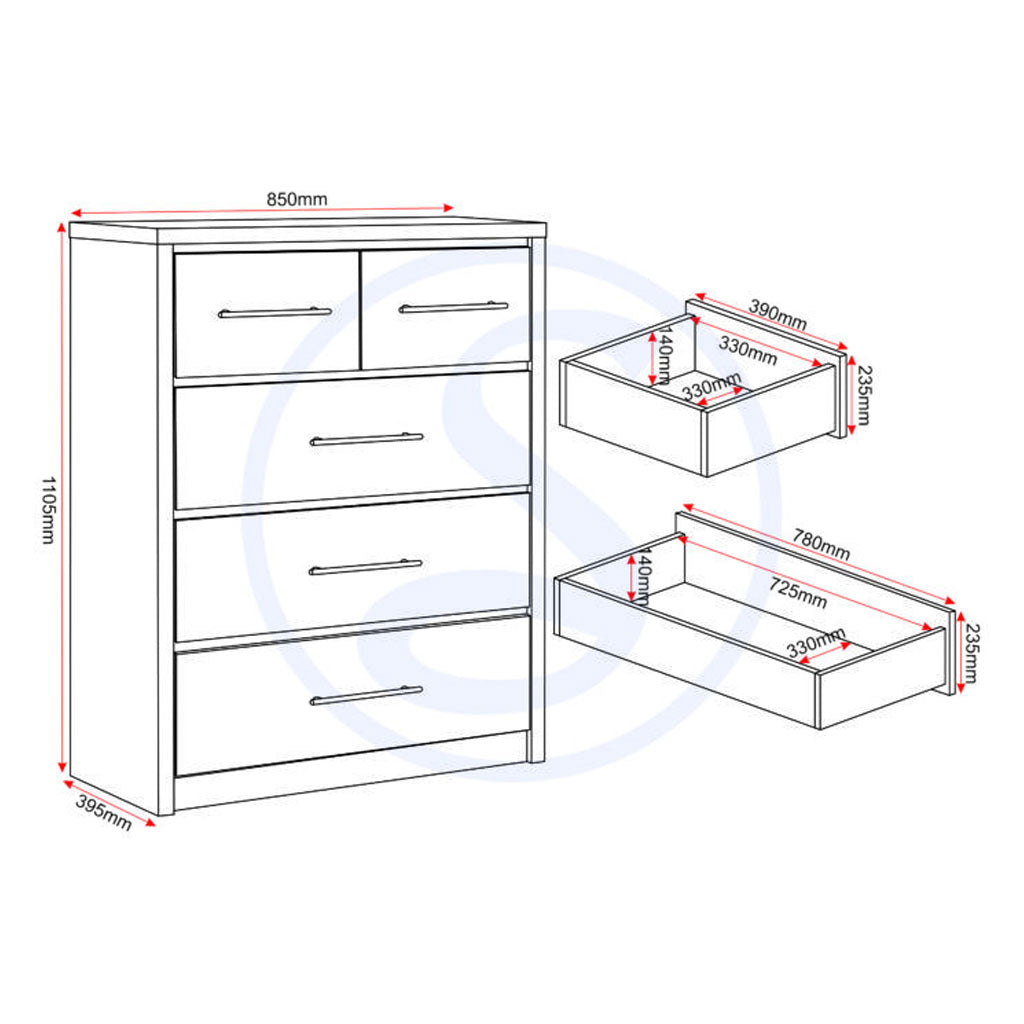 850mm

1105mm

395mm

390mm

140mm

330mm

330mm

235mm

780mm

140mm

725mm

330mm

235mm