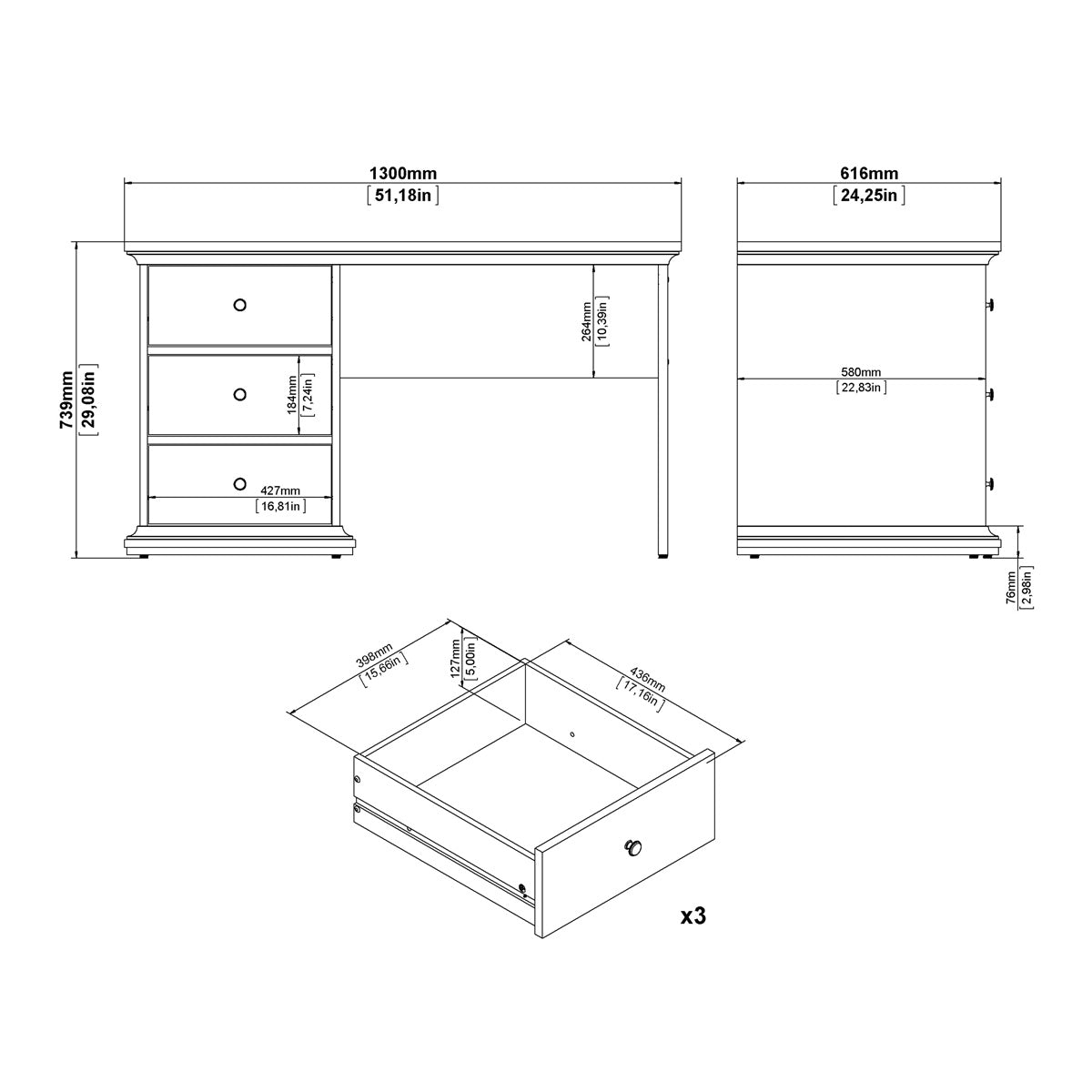 1300mm
[51,18in]

616mm
[24,25in]

739mm
[29,08in]

264mm
[10,39in]

184mm
[7,24in]

427mm
[16,81in]

580mm
[22,83in]

76mm
[2,98in]

398mm
[15,66in]

127mm
[5,00in]

436mm
[17,16in]

x3