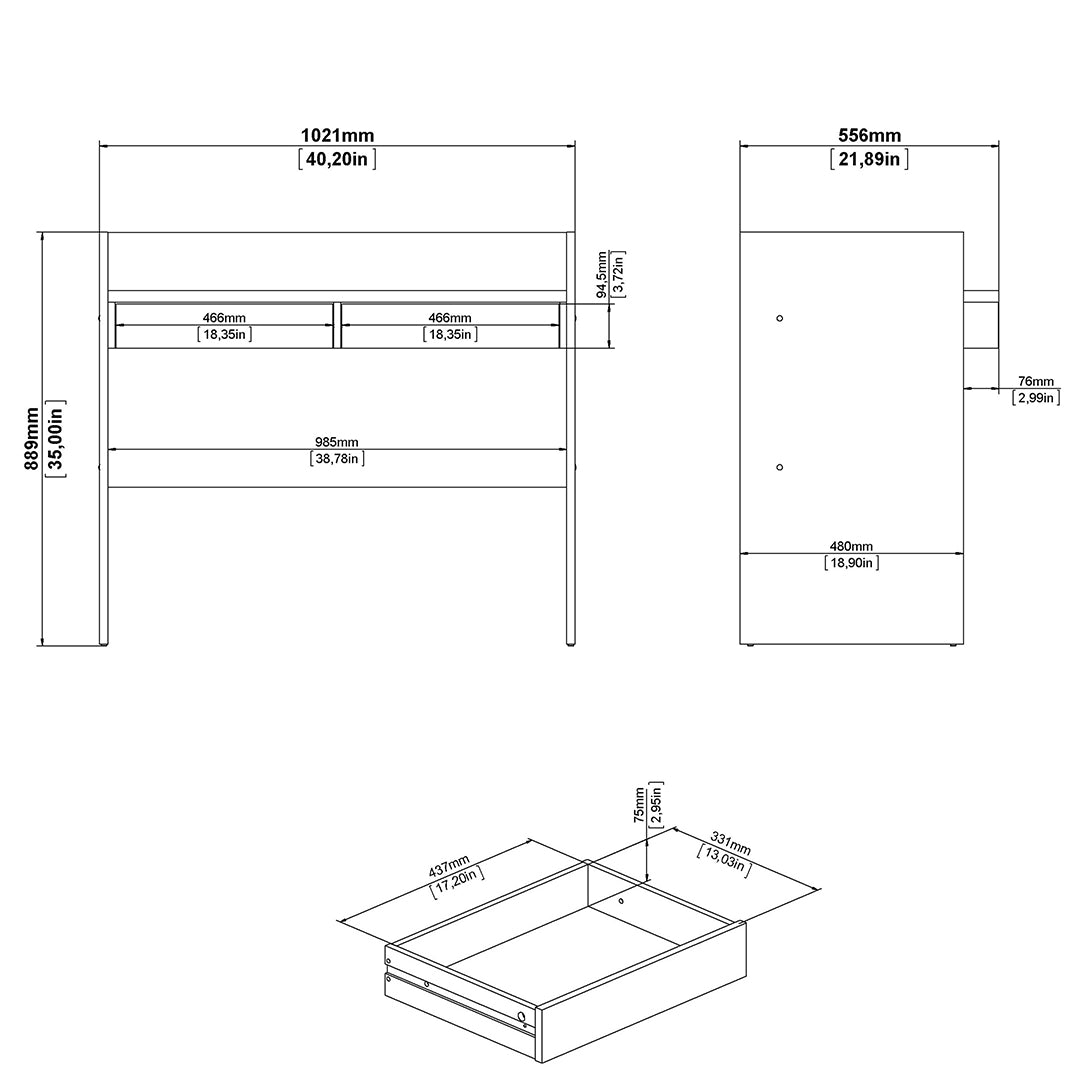 1021mm
[40,20in]

556mm
[21,89in]

94,5mm
[3,72in]

466mm
[18,35in]

466mm
[18,35in]

889mm
[35,00in]

985mm
[38,78in]

76mm
[2,99in]

480mm
[18,90in]

75mm
[2,95in]

437mm
[17,20in]

331mm
[13,03in]