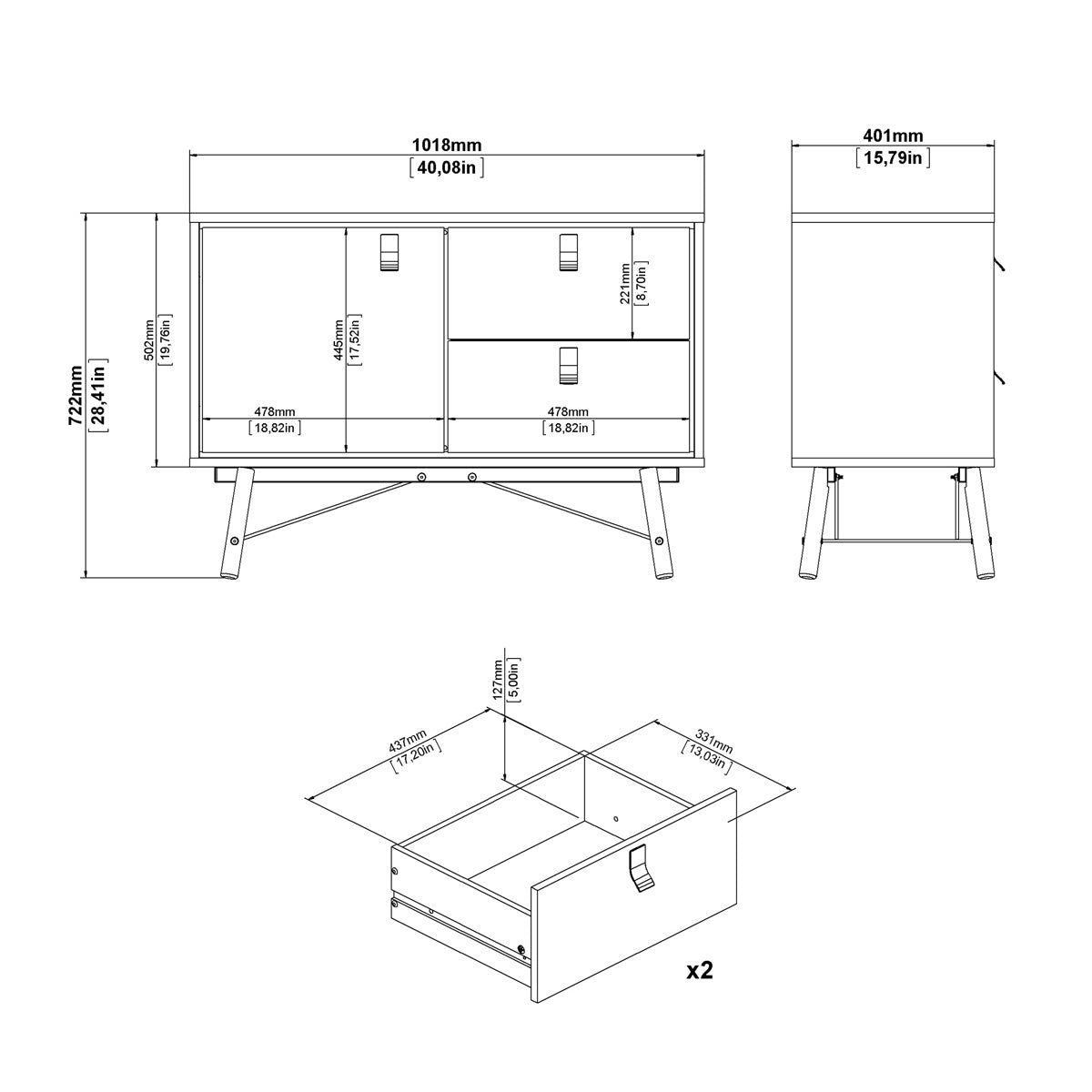 1018mm
[40,08in]

401mm
[15,79in]

722mm
[28,41in]

502mm
[19,76in]

445mm
[17,52in]

221mm
[8,70in]

478mm
[18,82in]

478mm
[18,82in]

127mm
[5,00in]

437mm
[17,20in]

331mm
[13,03in]

x2