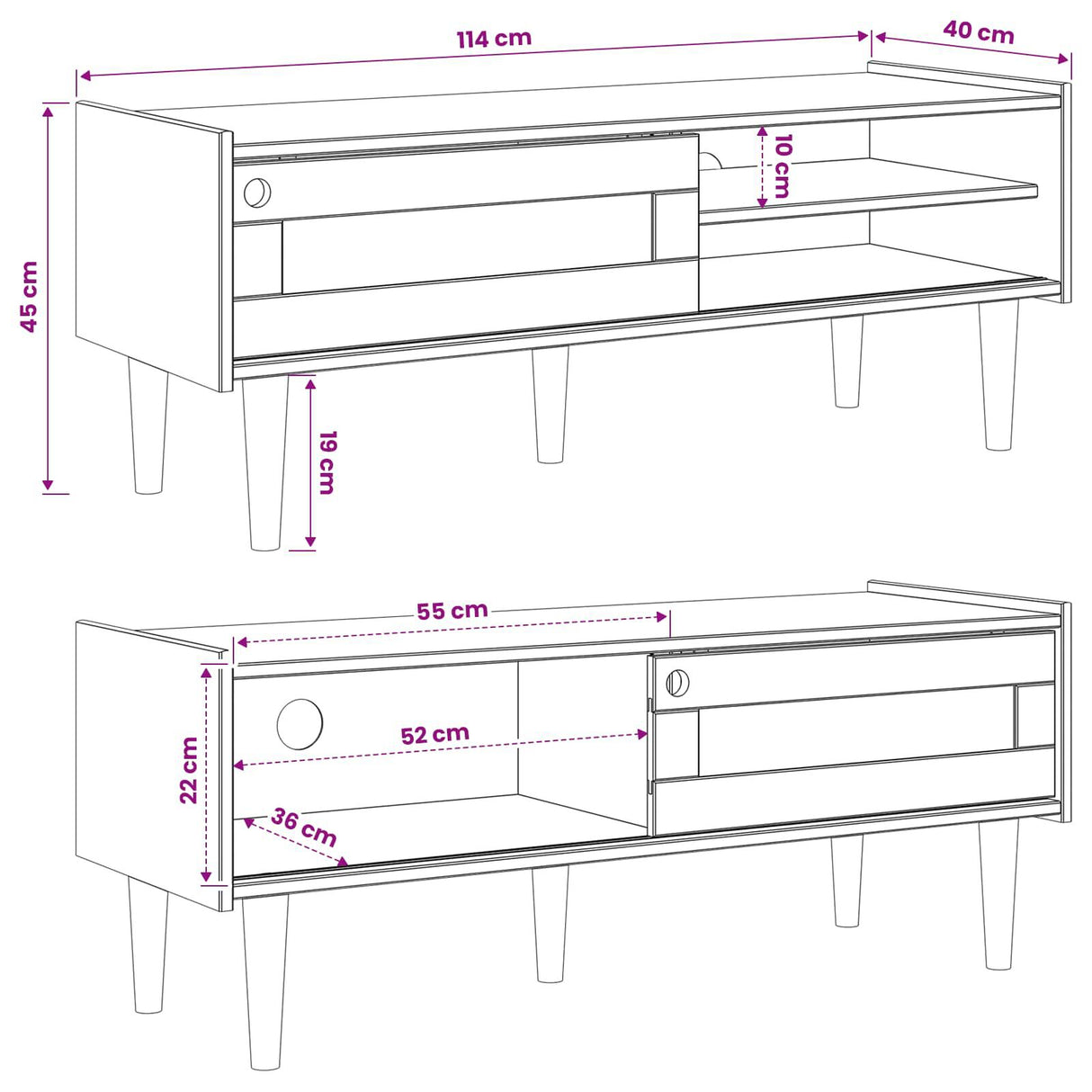 114 cm
40 cm
45 cm
10 cm
19 cm
55 cm
52 cm
22 cm
36 cm