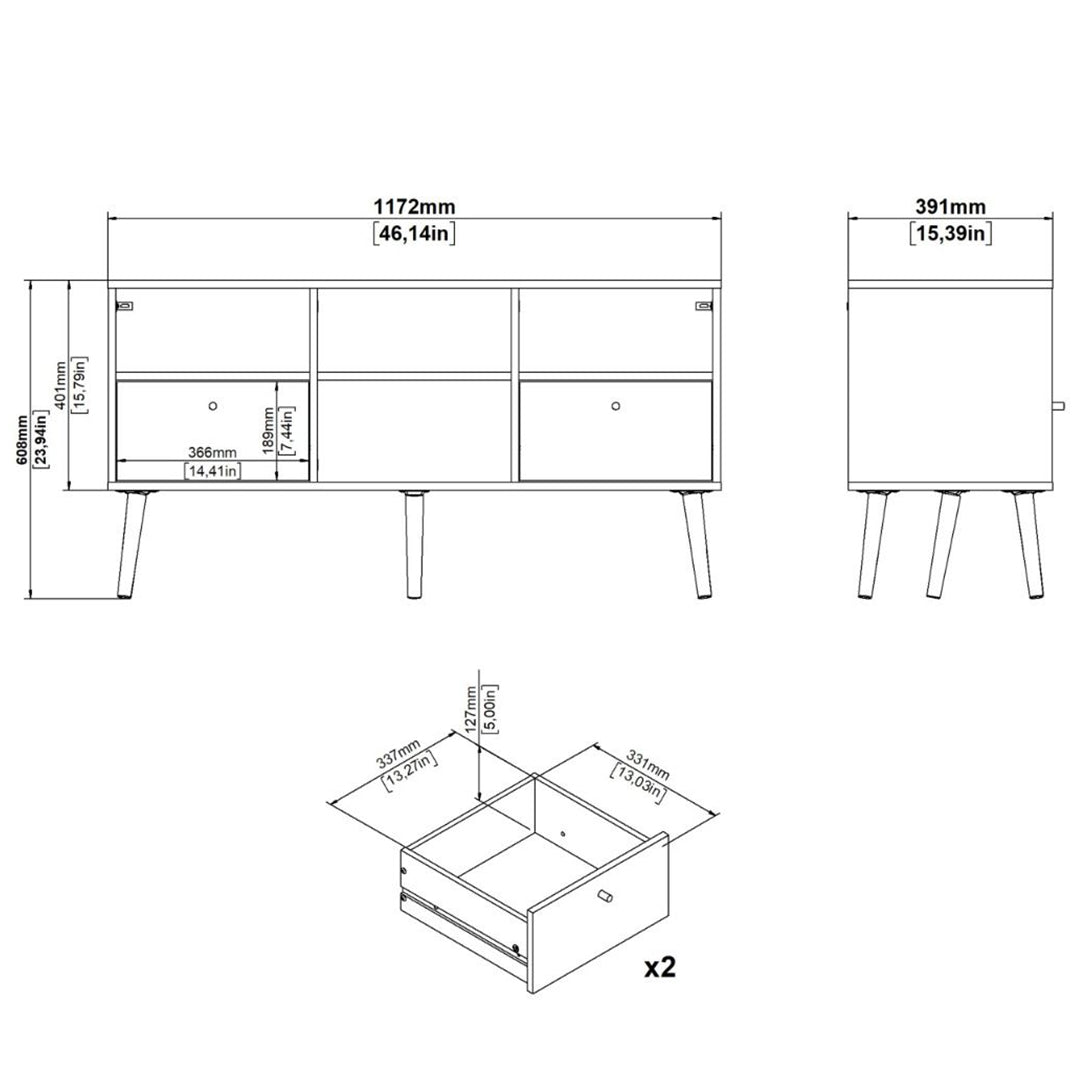 1172mm
[46,14in]

391mm
[15,39in]

608mm
[23,94in]

401mm
[15,79in]

189mm
[7,44in]

366mm
[14,41in]

127mm
[5,00in]

337mm
[13,27in]

331mm
[13,03in]

x2