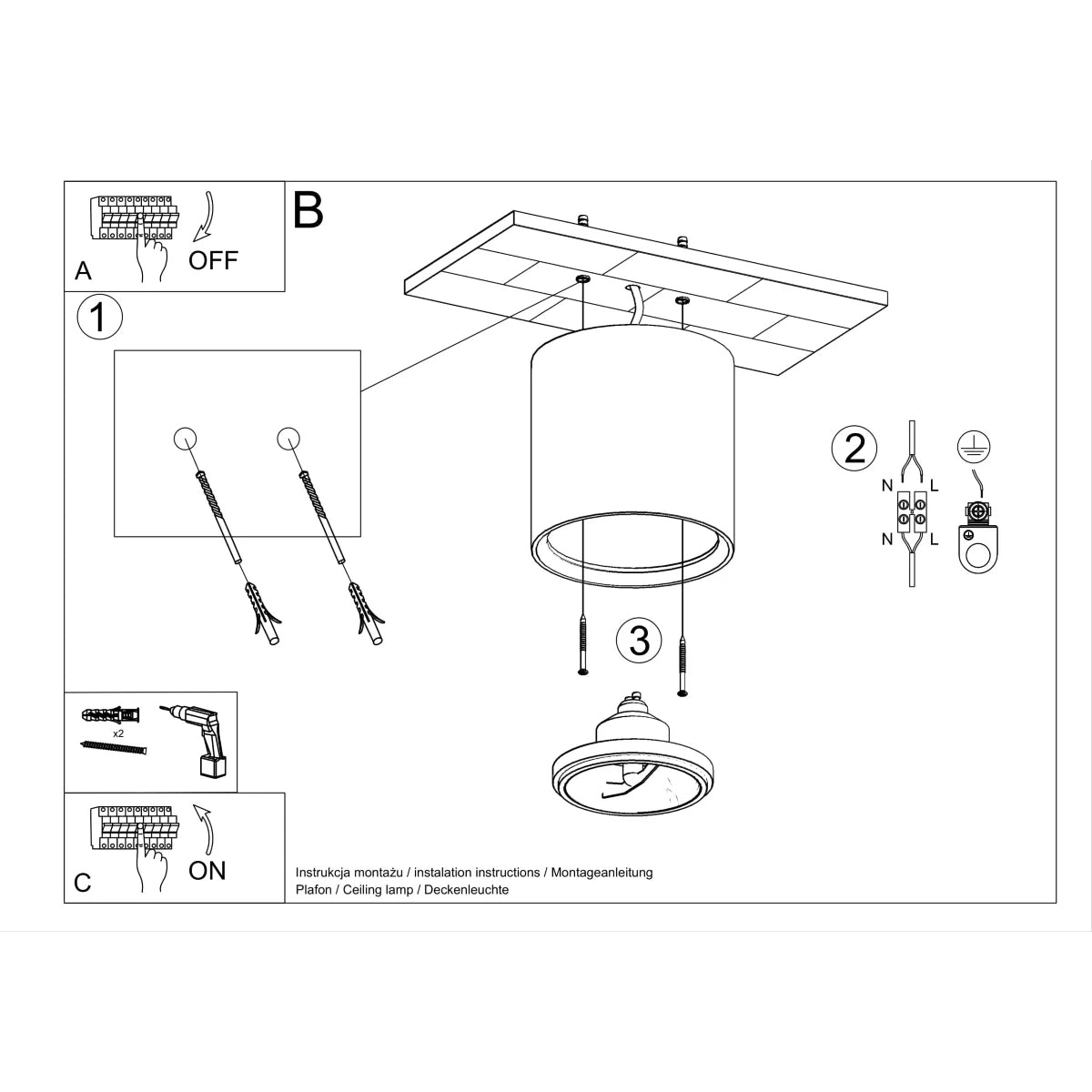 A
OFF

B

1

2
N L
N L

3

x2

C
ON

Instrukcja montażu / instalation instructions / Montageanleitung
Plafon / Ceiling lamp / Deckenleuchte