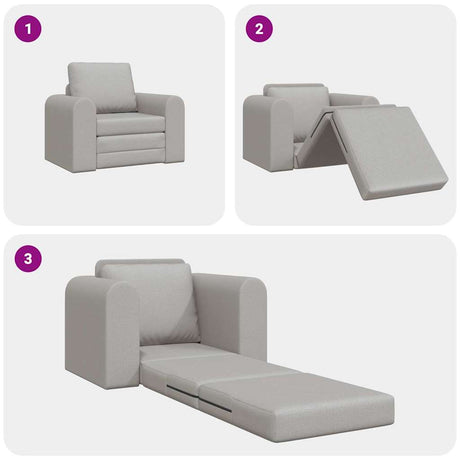 1

2

3