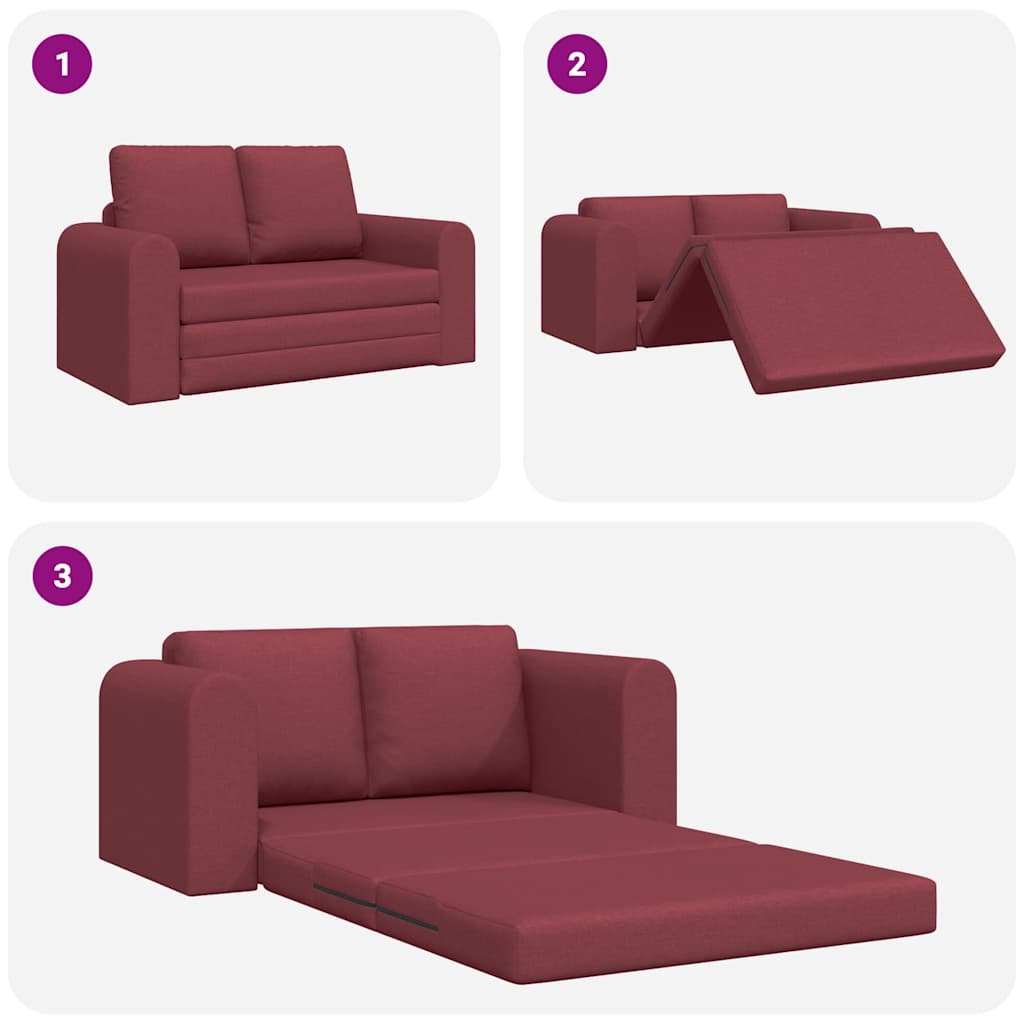 1

2

3