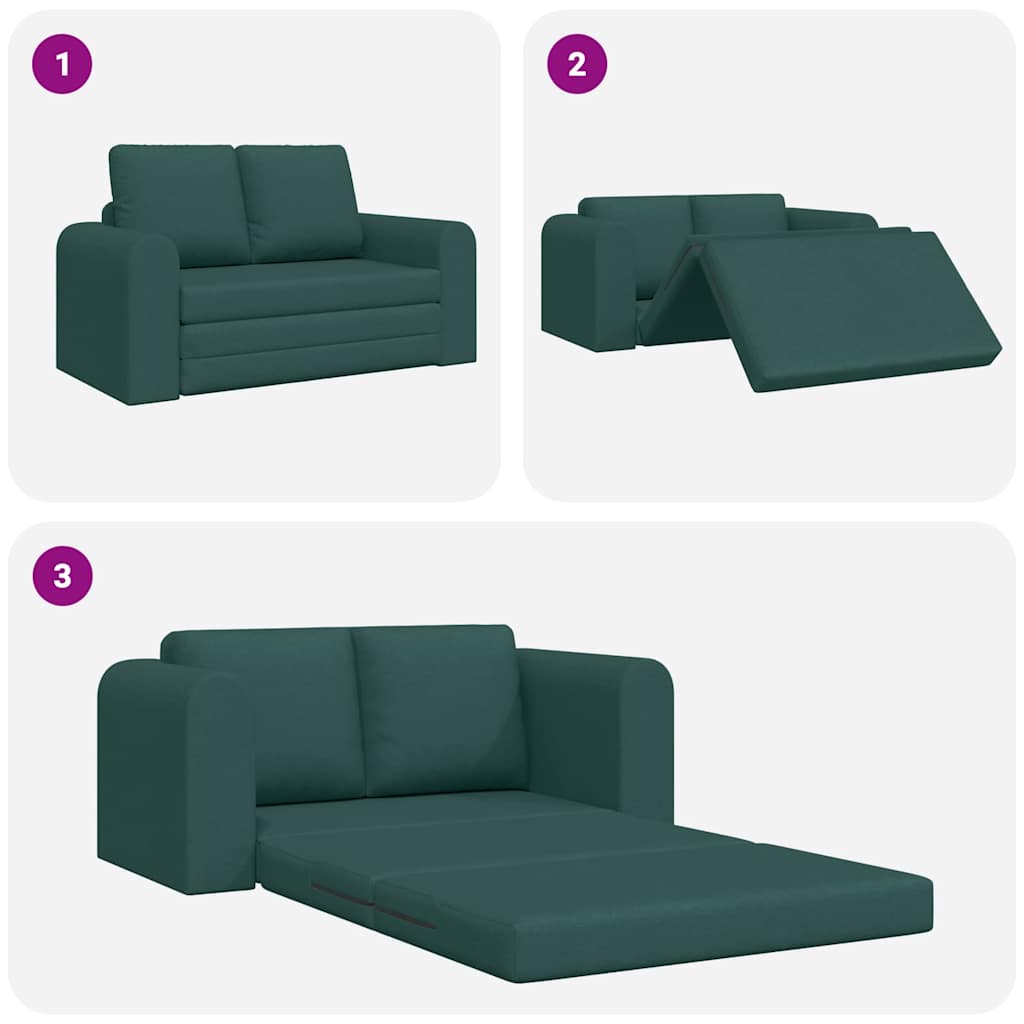 1

2

3