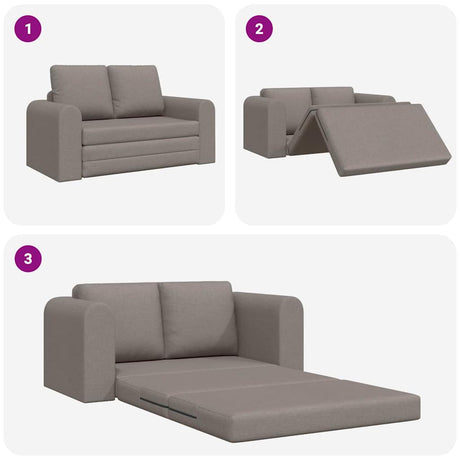 1

2

3