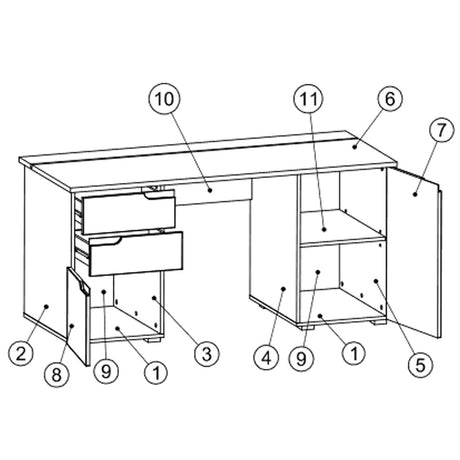 10
11
6
7
2
8
9
1
3
4
9
1
5