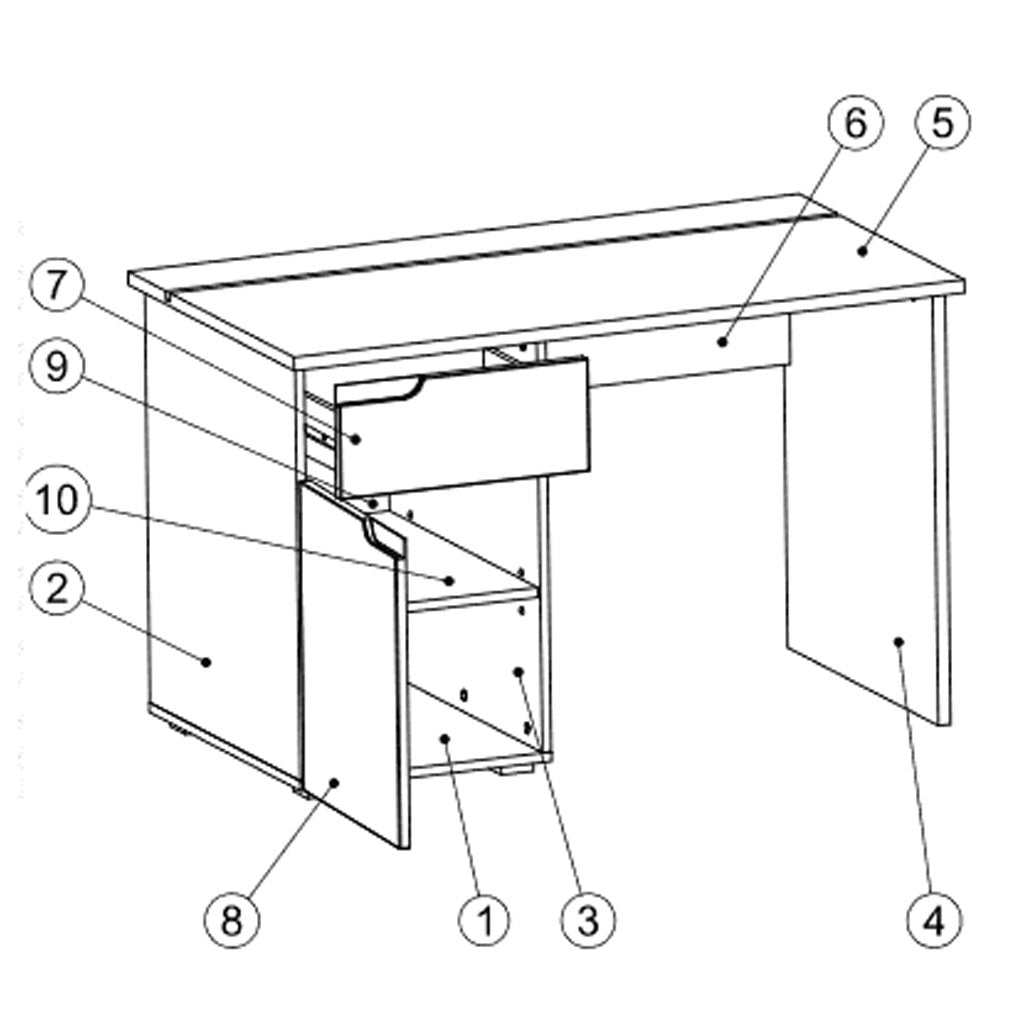 6
5
7
9
10
2
8
1
3
4