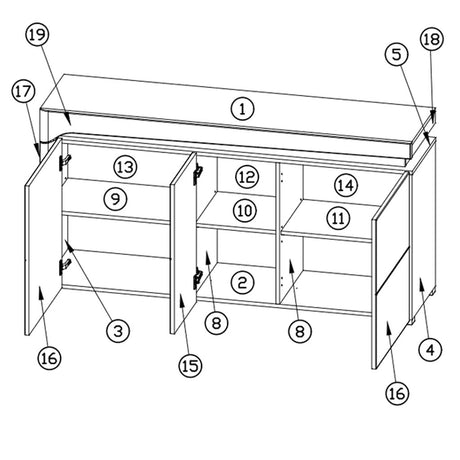 19
18
5
17
1
13
12
14
9
10
11
2
3
8
8
4
16
15
16