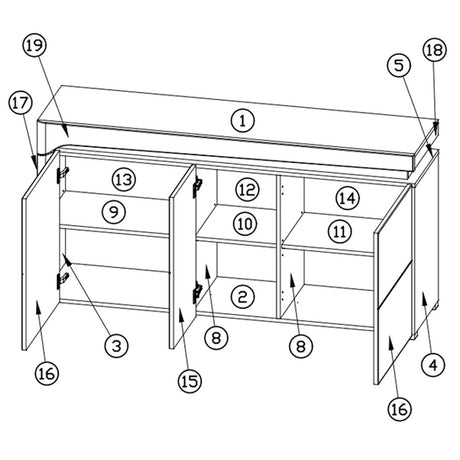 19
18
5
17
1
13
12
14
9
10
11
2
3
8
8
4
16
15
16