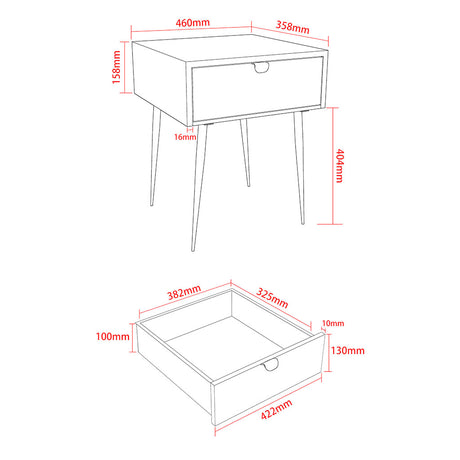 460mm
358mm
158mm
16mm
404mm
382mm
325mm
10mm
100mm
130mm
422mm