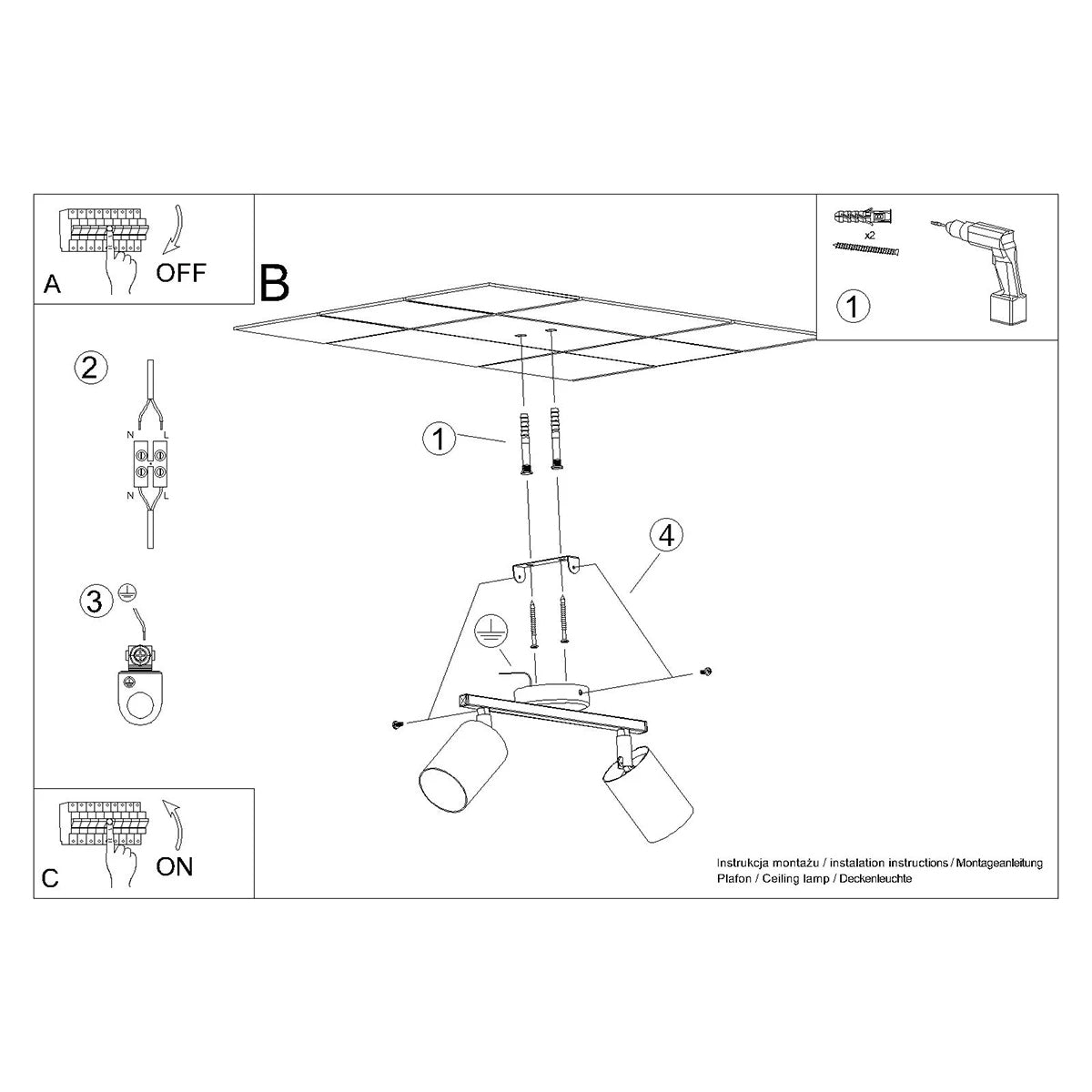 A
OFF

B

x2

1

2
N L
N L

3

1

4

C
ON

Instrukcja montażu / instalation instructions / Montageanleitung
Plafon / Ceiling lamp / Deckenleuchte