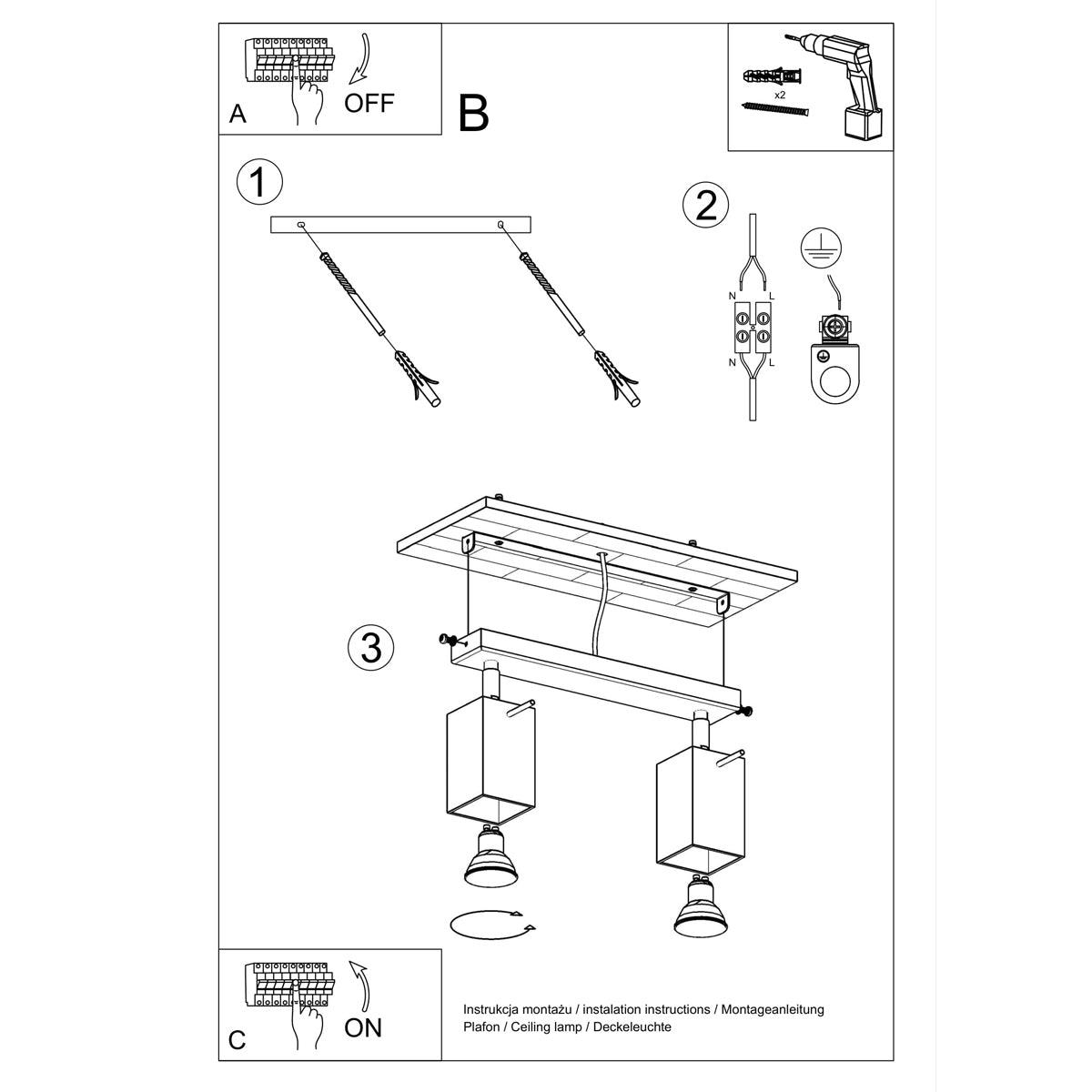 A OFF

B

x2

1

2

N L

N L

3

C ON

Instrukcja montażu / instalation instructions / Montageanleitung
Plafon / Ceiling lamp / Deckeleuchte