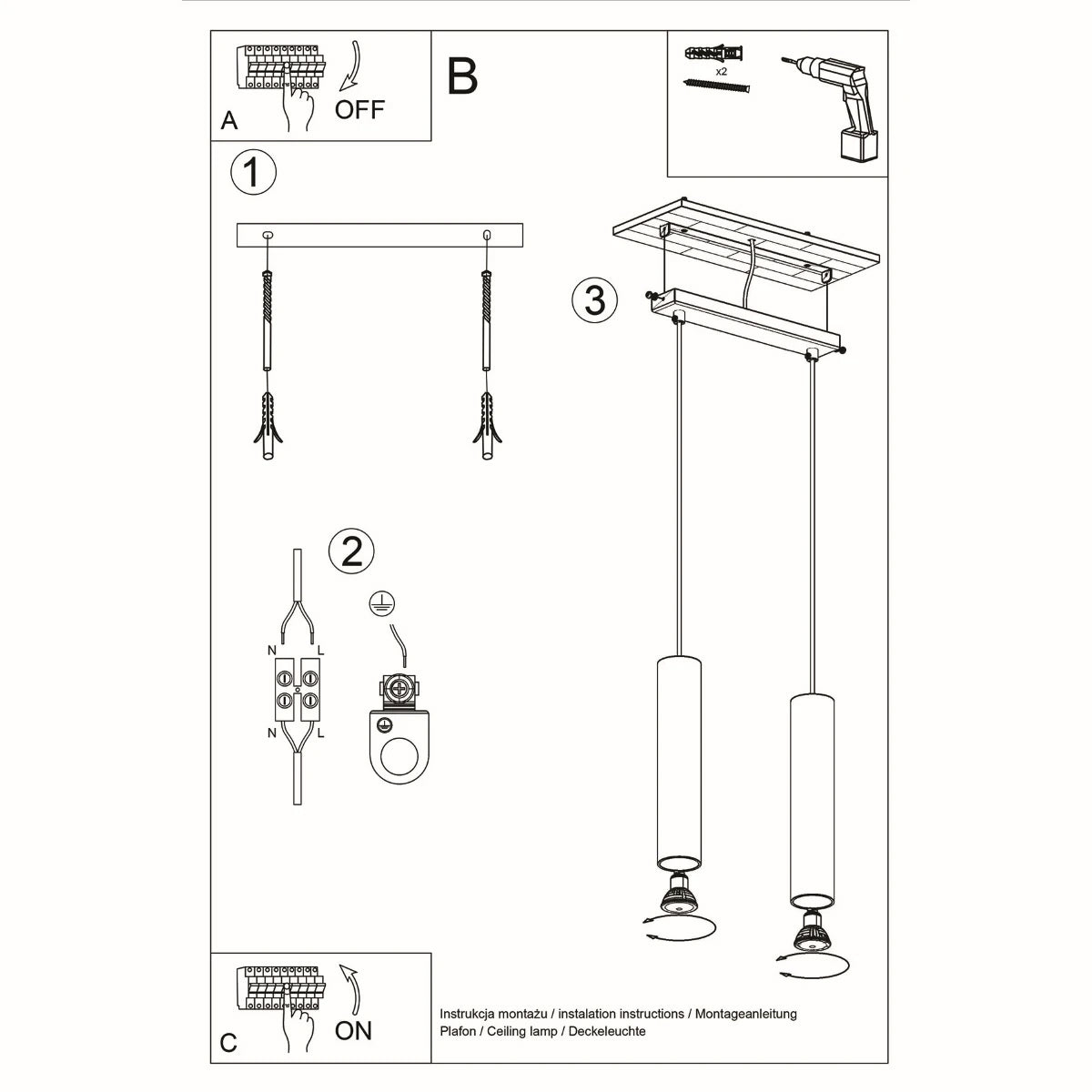 A

OFF

B

x2

1

3

2

N L

N L

C

ON

Instrukcja montażu / instalation instructions / Montageanleitung
Plafon / Ceiling lamp / Deckeleuchte